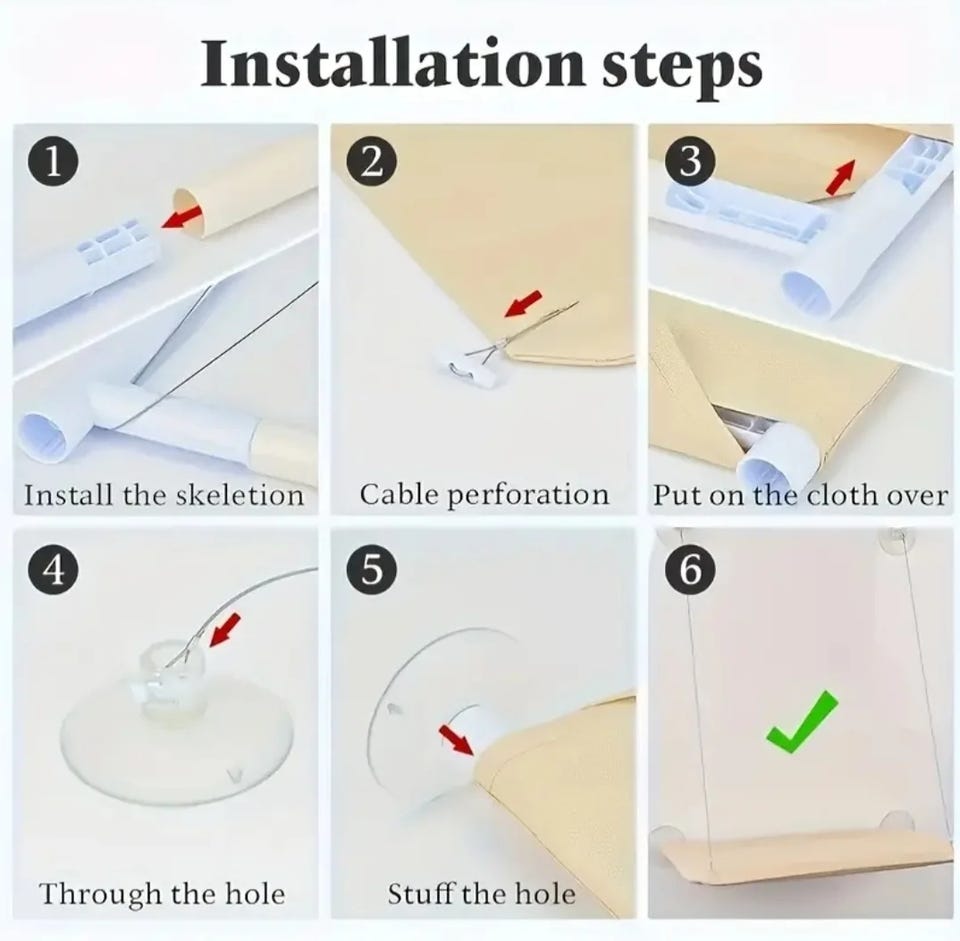 Installation steps

1
Install the skeletion

2
Cable perforation

3
Put on the cloth over

4
Through the hole

5
Stuff the hole

6