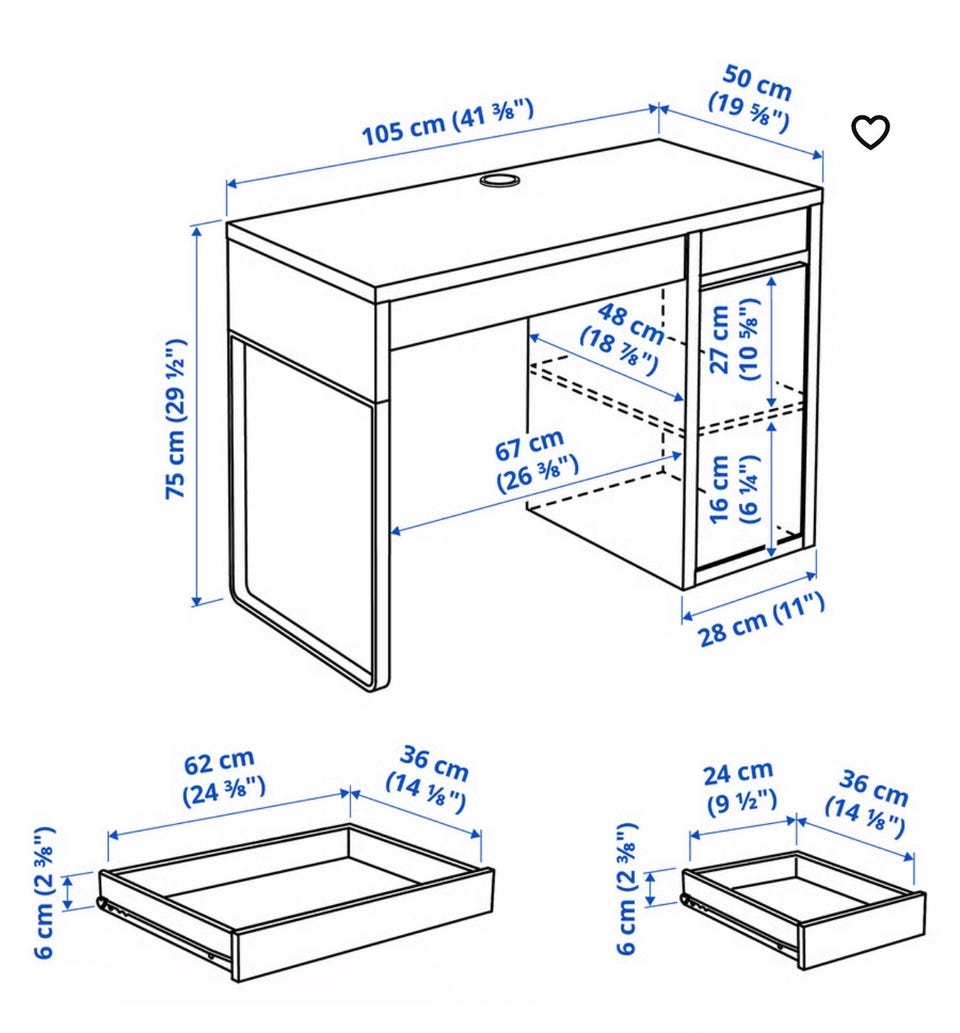 105 cm (41 ⅜")
50 cm (19 ⅝")
75 cm (29 ½")
48 cm (18 ⅞")
27 cm (10 ⅝")
67 cm (26 ⅜")
16 cm (6 ¼")
28 cm (11")
62 cm (24 ⅜")
36 cm (14 ⅛")
6 cm (2 ⅜")
24 cm (9 ½")
36 cm (14 ⅛")
6 cm (2 ⅜")