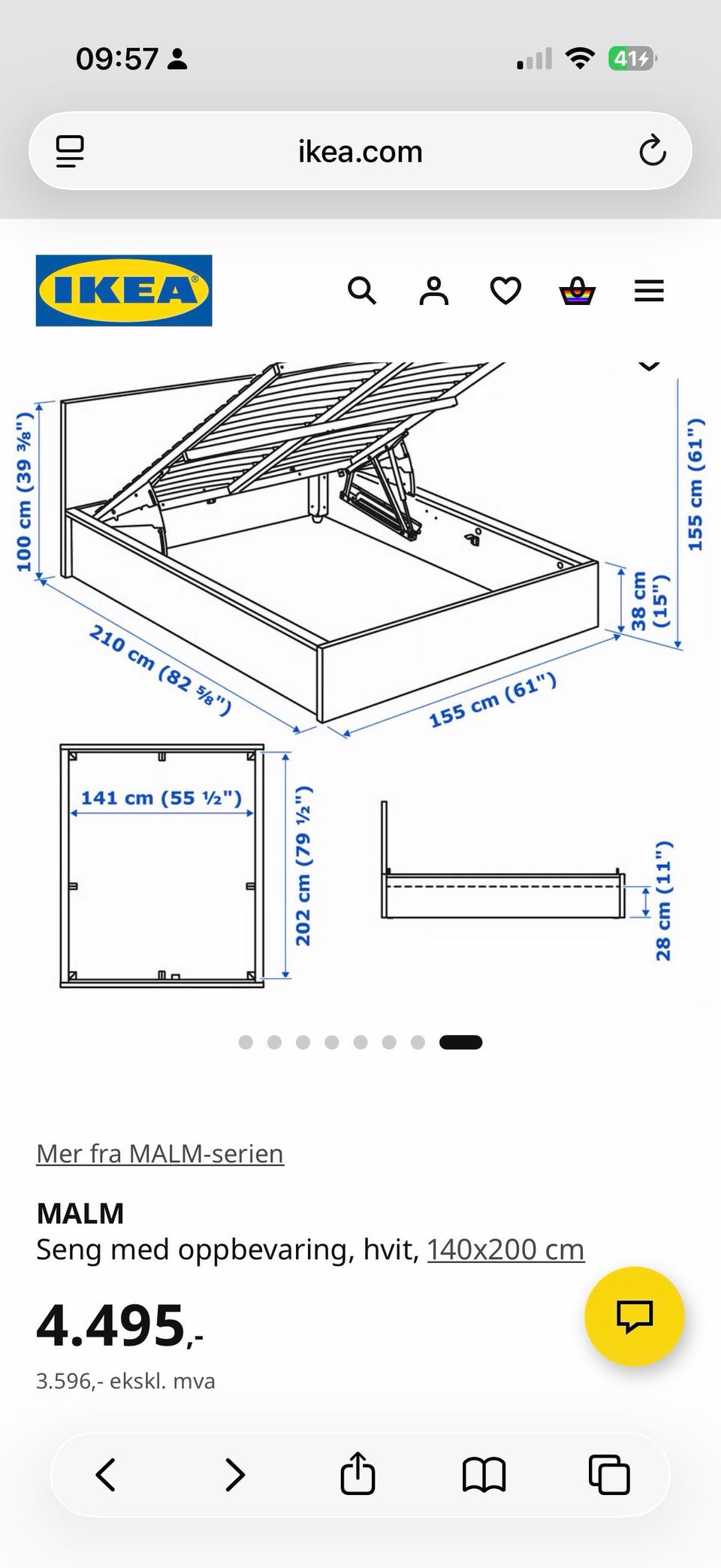 09:57

41

ikea.com

IKEA

100 cm (39 ⅜")

155 cm (61")

38 cm (15")

210 cm (82 ⅝")

155 cm (61")

141 cm (55 ½")

202 cm (79 ½")

28 cm (11")

Mer fra MALM-serien

MALM
Seng med oppbevaring, hvit, 140x200 cm

4.495,-

3.596,- ekskl. mva