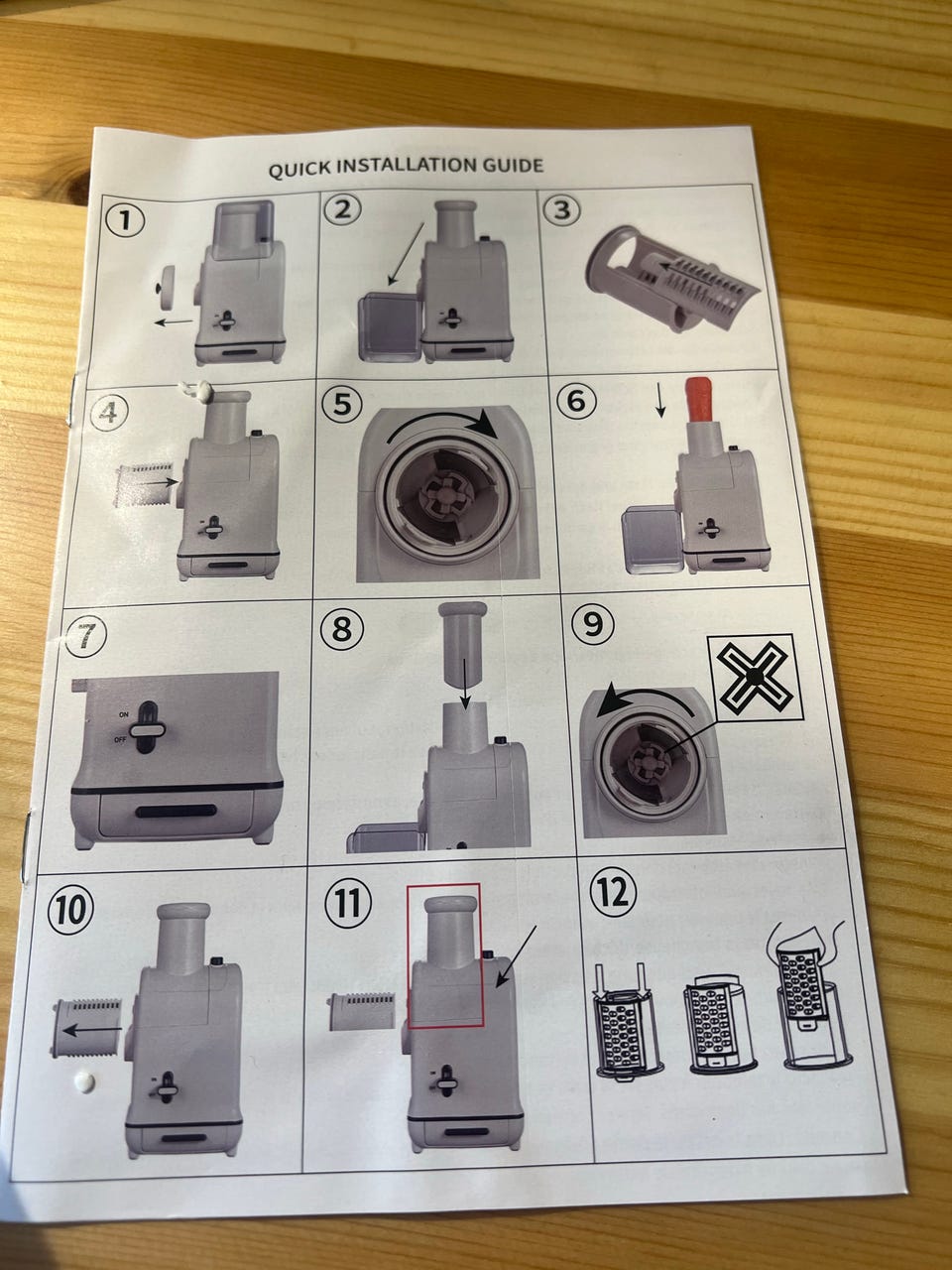 QUICK INSTALLATION GUIDE

1

2

3

4

5

6

7

ON

OFF

8

9

10

11

12