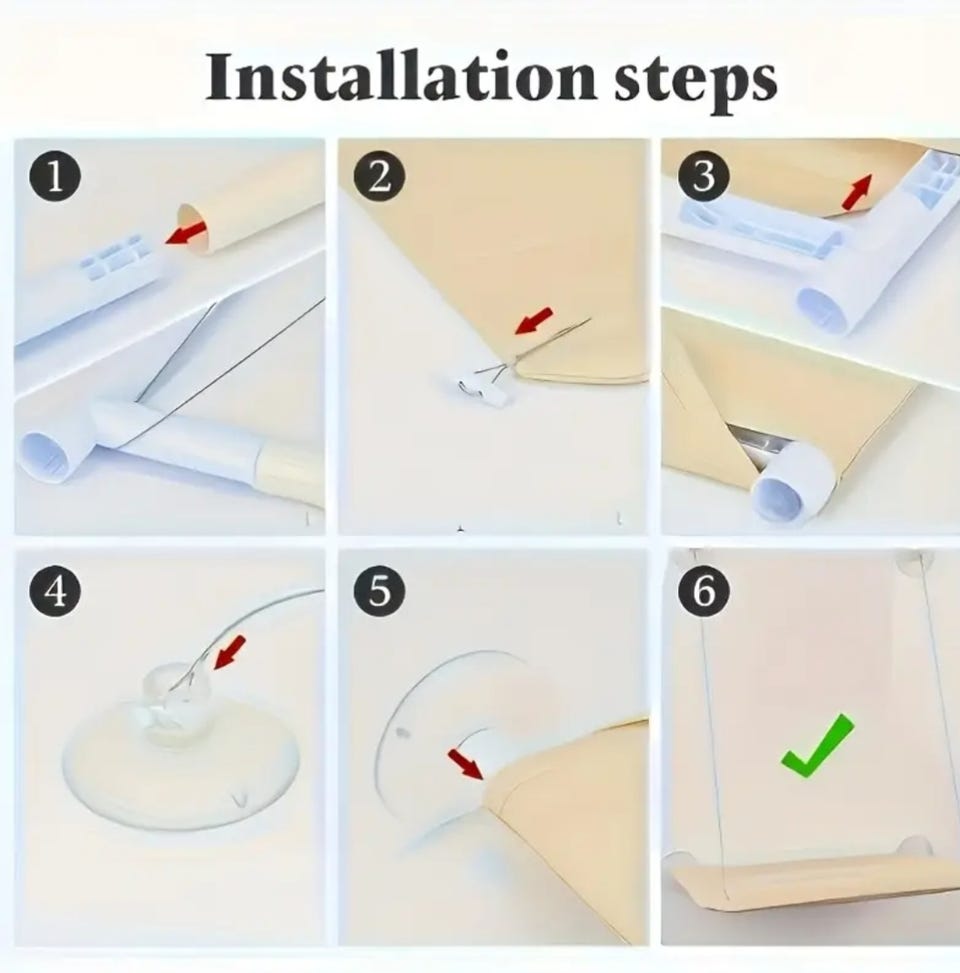 Installation steps

1

2

3

4

5

6