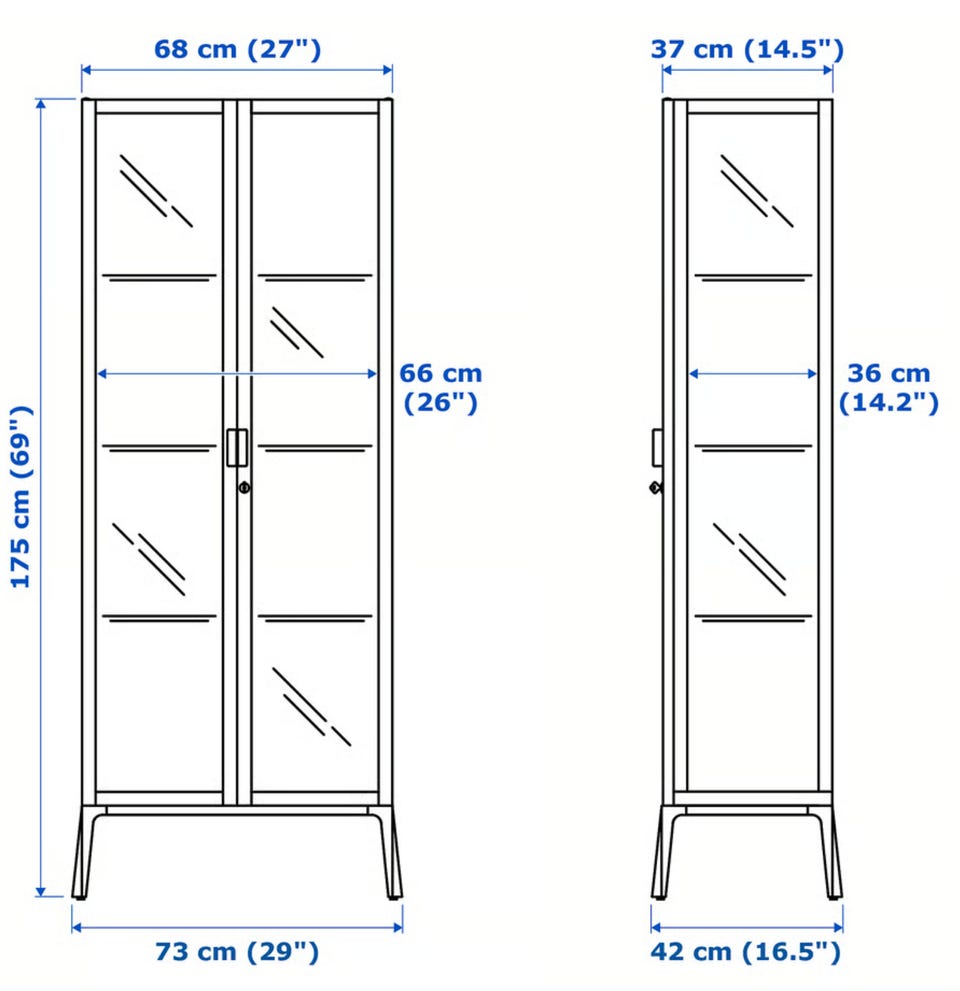 68 cm (27")

175 cm (69")

66 cm (26")

73 cm (29")

37 cm (14.5")

36 cm (14.2")

42 cm (16.5")