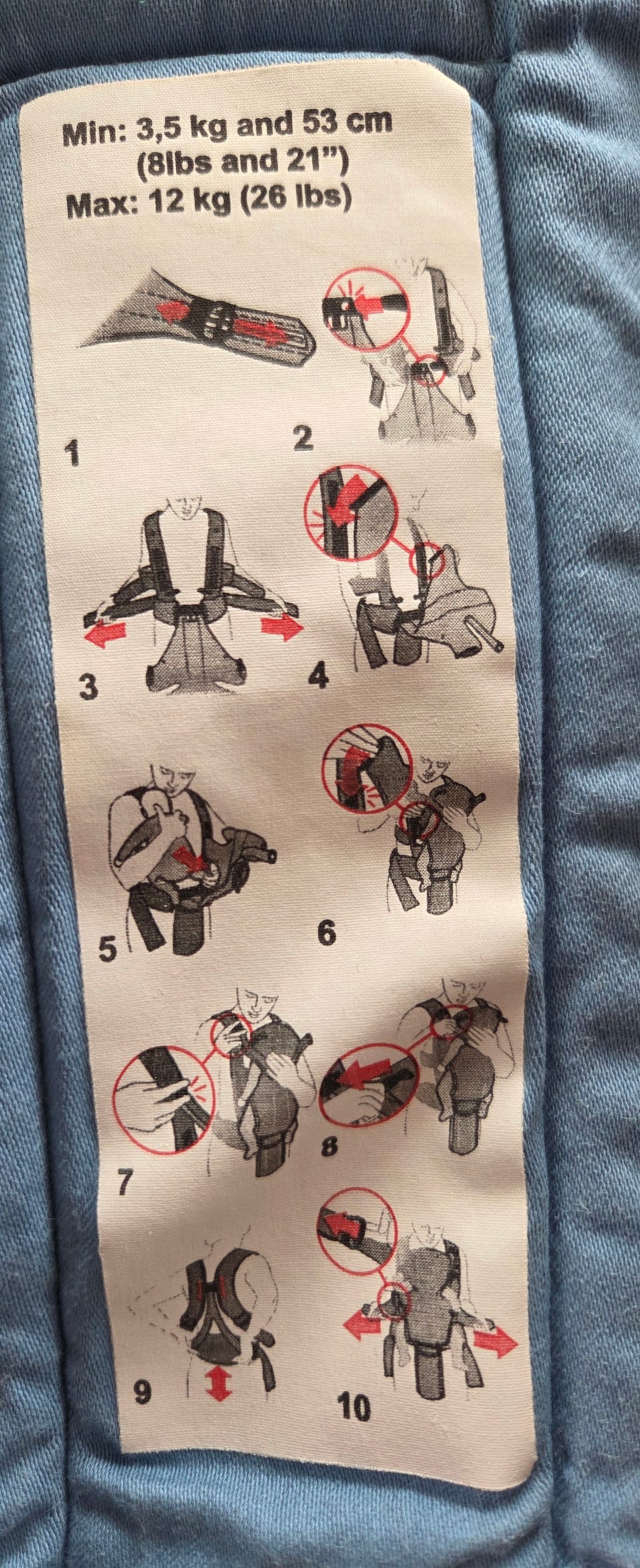 Min: 3,5 kg and 53 cm (8lbs and 21")
Max: 12 kg (26 lbs)

1

2

3

4

5

6

7

8

9

10