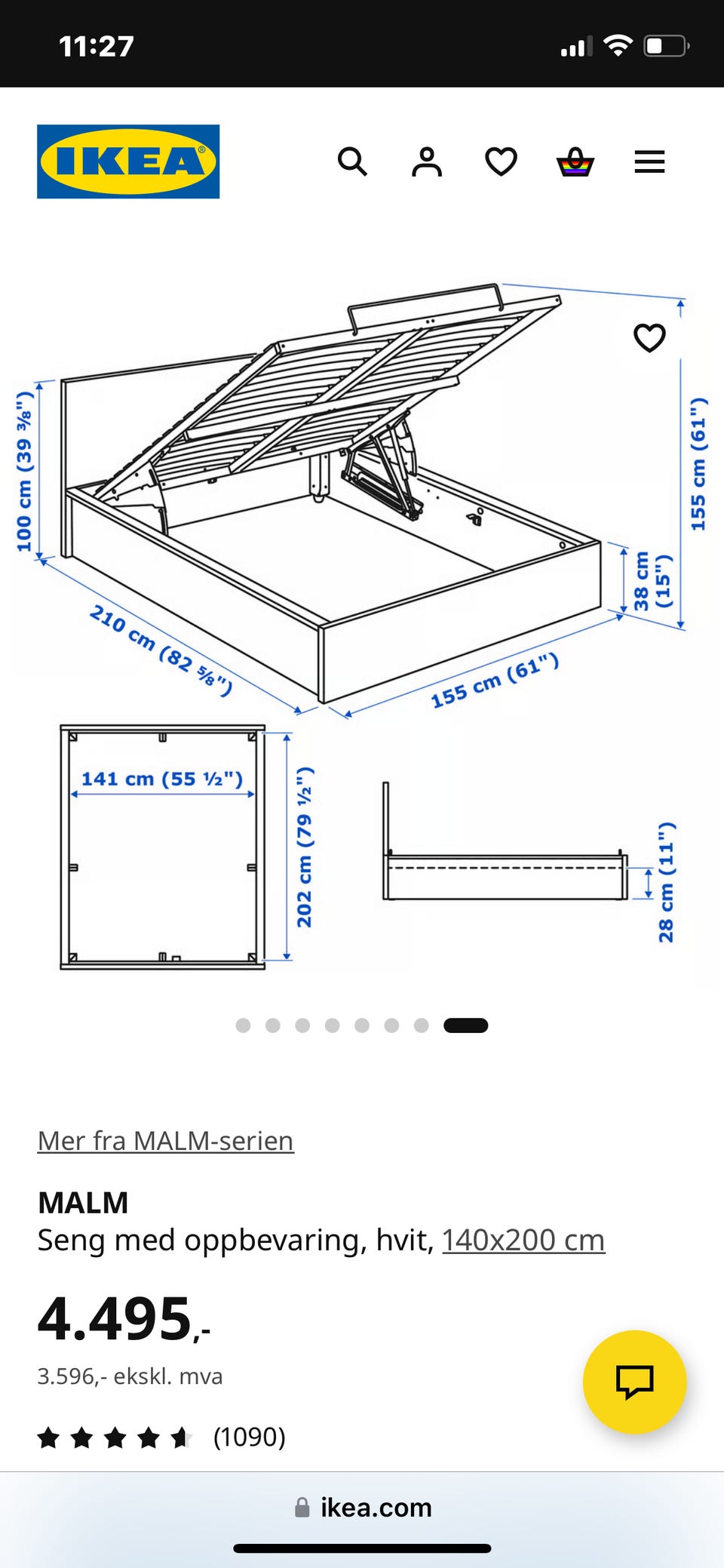 11:27

IKEA

100 cm (39 ⅜")
155 cm (61")
38 cm (15")
210 cm (82 ⅝")
155 cm (61")
141 cm (55 ½")
202 cm (79 ½")
28 cm (11")

Mer fra MALM-serien

MALM
Seng med oppbevaring, hvit, 140x200 cm

4.495,-
3.596,- ekskl. mva

(1090)

ikea.com