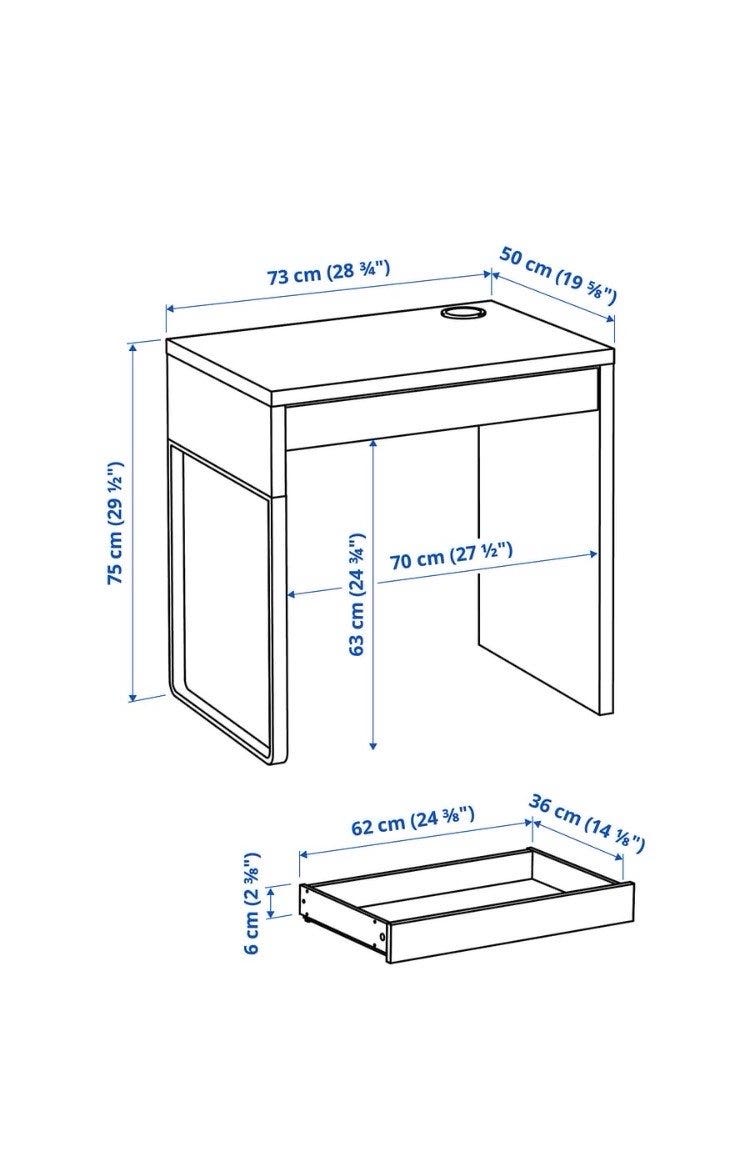 73 cm (28 ¾")

50 cm (19 ⅝")

75 cm (29 ½")

63 cm (24 ¾")

70 cm (27 ½")

62 cm (24 ⅜")

36 cm (14 ⅛")

6 cm (2 ⅜")