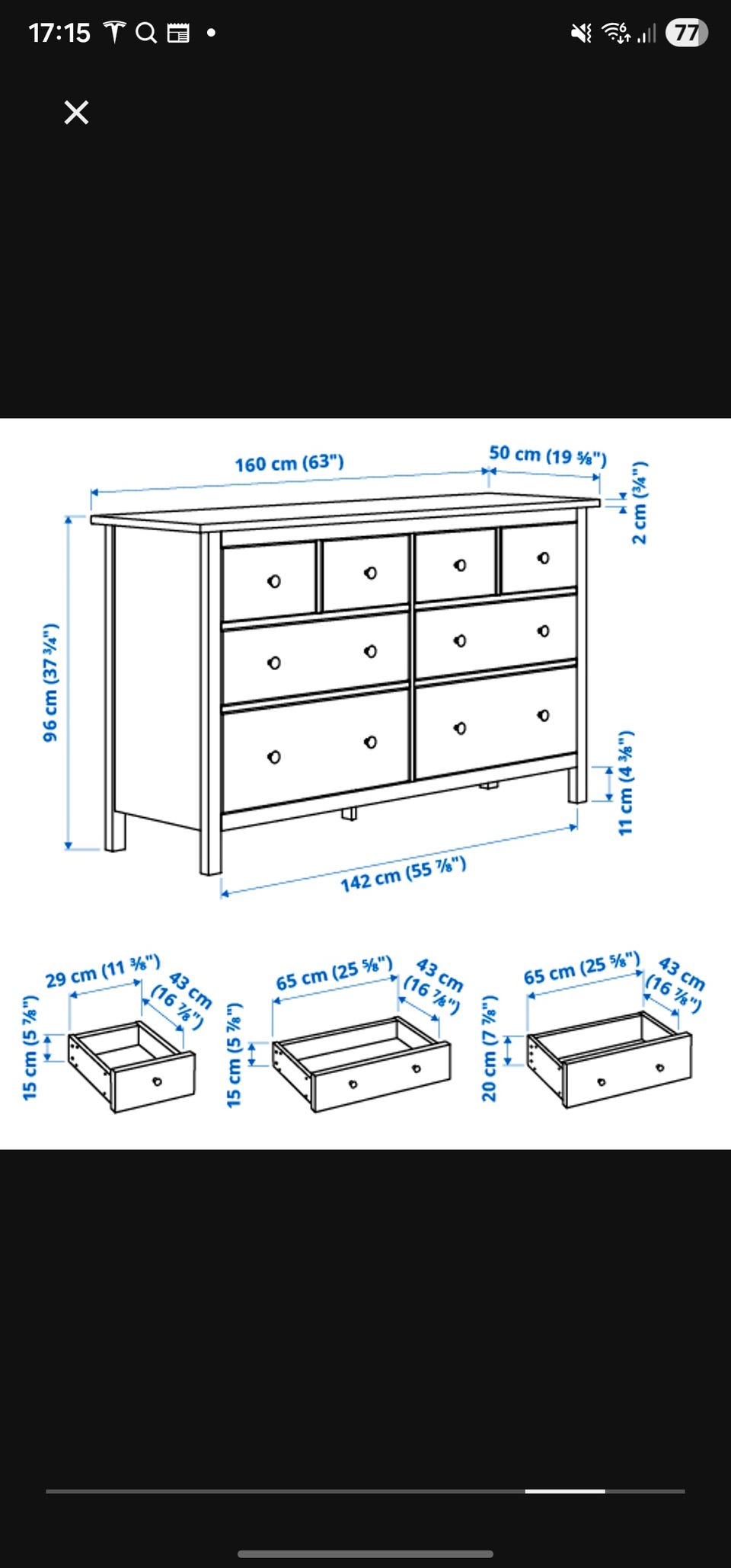 17:15
77

160 cm (63")
50 cm (19 ⅝")
2 cm (¾")
96 cm (37 ¾")
11 cm (4 ⅜")
142 cm (55 ⅞")

29 cm (11 ⅜")
43 cm (16 ⅞")
15 cm (5 ⅞")

65 cm (25 ⅝")
43 cm (16 ⅞")
15 cm (5 ⅞")

65 cm (25 ⅝")
43 cm (16 ⅞")
20 cm (7 ⅞")