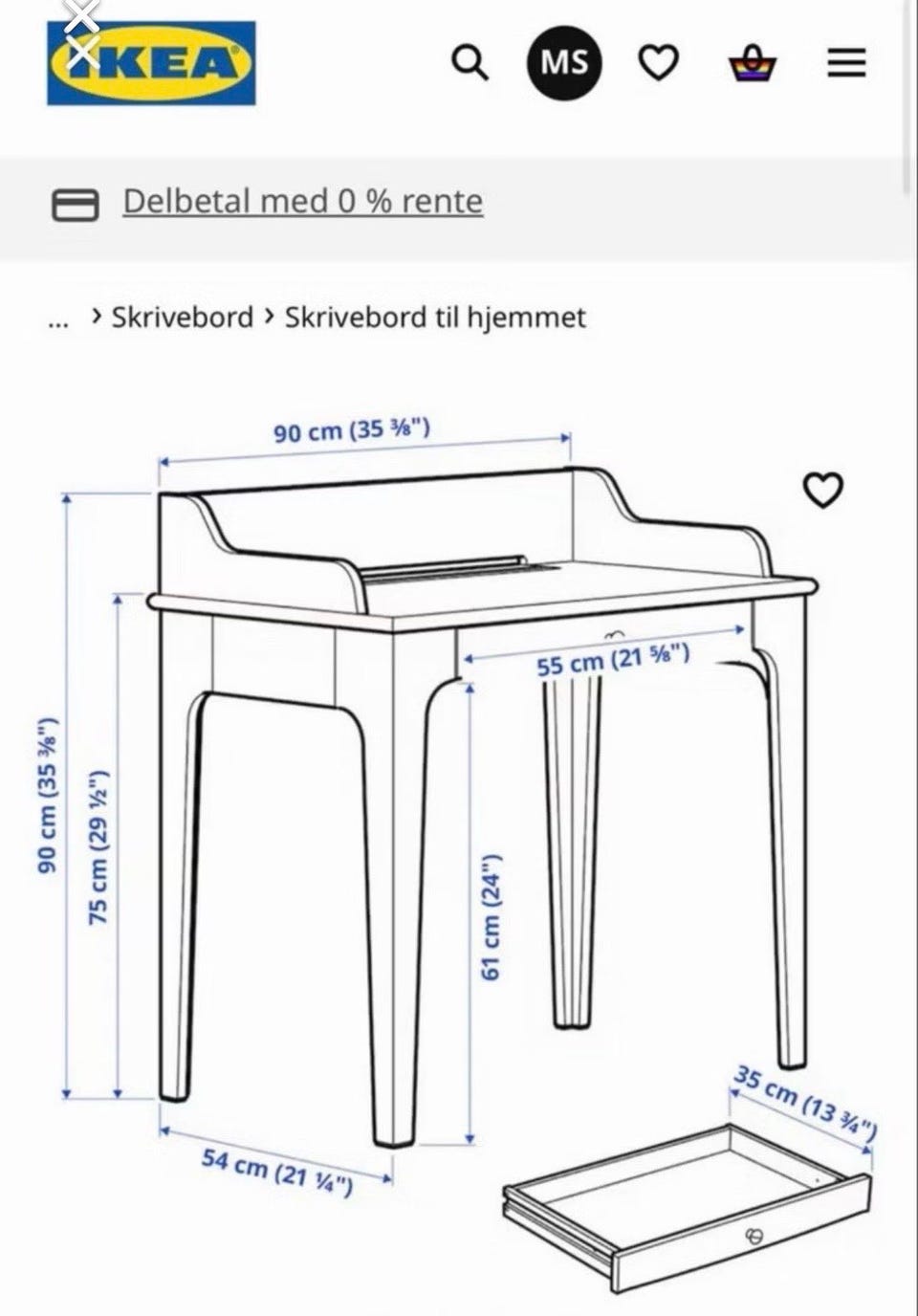 IKEA

MS

Delbetal med 0 % rente

... › Skrivebord › Skrivebord til hjemmet

90 cm (35 ⅜")

55 cm (21 ⅝")

90 cm (35 ⅜")

75 cm (29 ½")

61 cm (24")

54 cm (21 ¼")

35 cm (13 ¾")