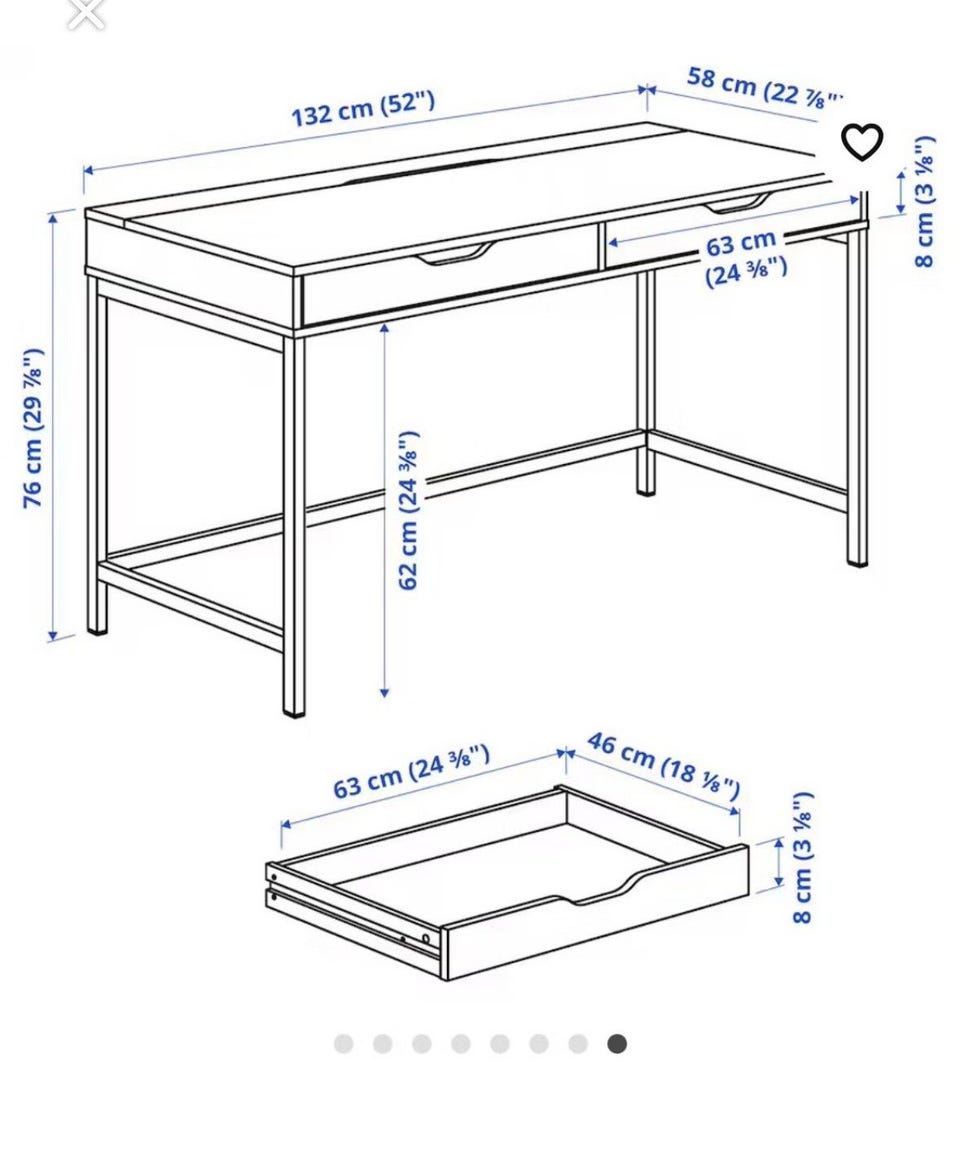 132 cm (52")

58 cm (22 ⅞"

8 cm (3 ⅛")

63 cm (24 ⅜")

76 cm (29 ⅞")

62 cm (24 ⅜")

63 cm (24 ⅜")

46 cm (18 ⅛")

8 cm (3 ⅛")