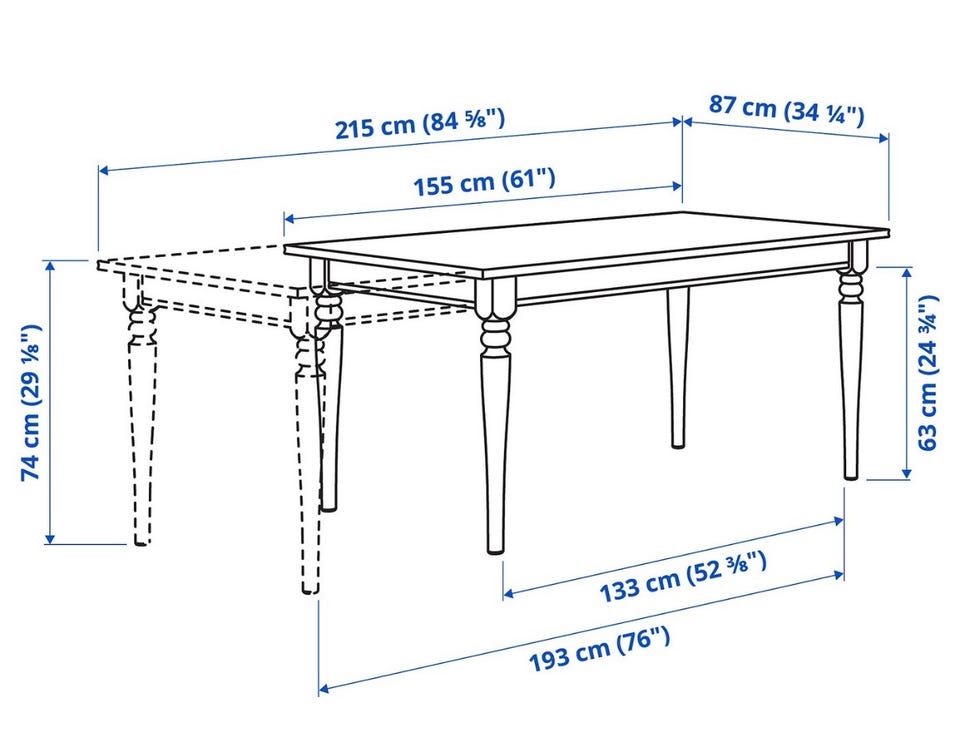 215 cm (84 ⅝")

87 cm (34 ¼")

155 cm (61")

74 cm (29 ⅛")

63 cm (24 ¾")

133 cm (52 ⅜")

193 cm (76")