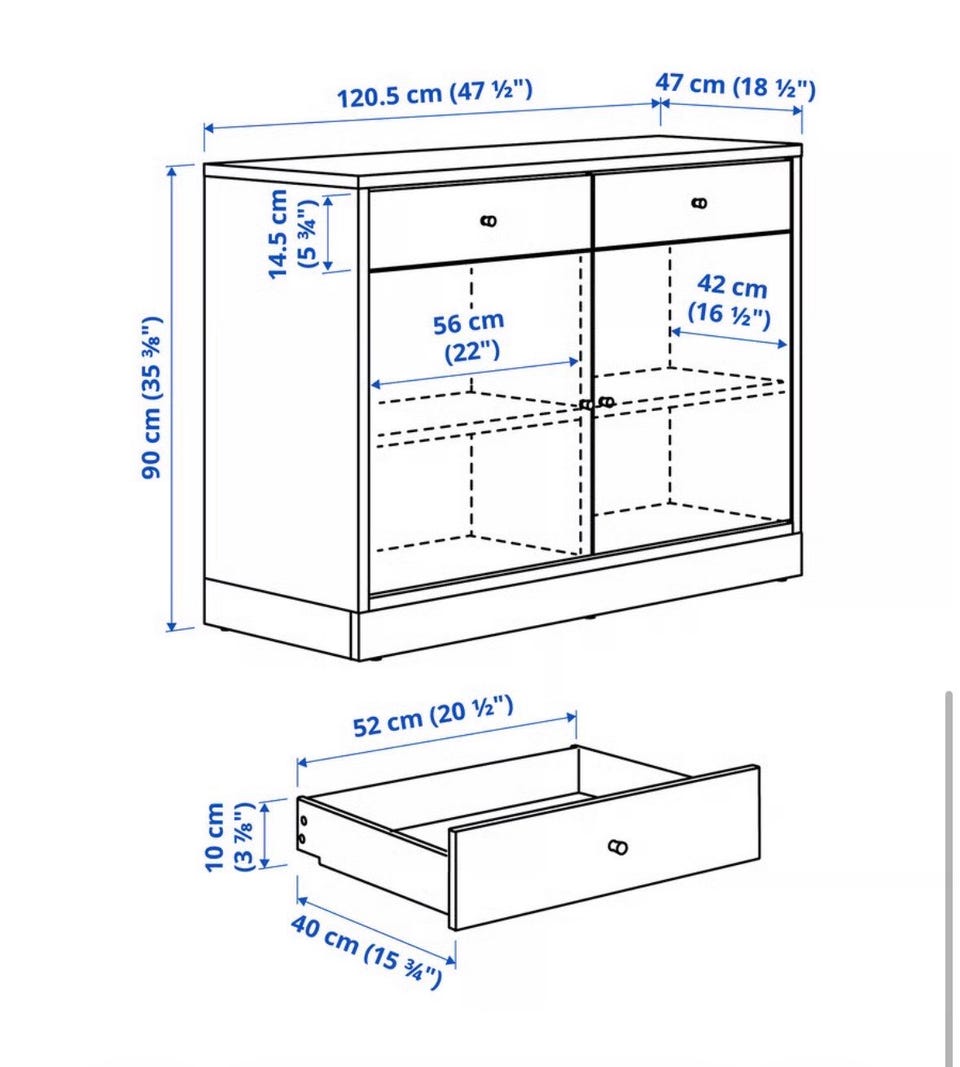 120.5 cm (47 ½")
47 cm (18 ½")
14.5 cm (5 ¾")
90 cm (35 ⅜")
56 cm (22")
42 cm (16 ½")
52 cm (20 ½")
10 cm (3 ⅞")
40 cm (15 ¾")