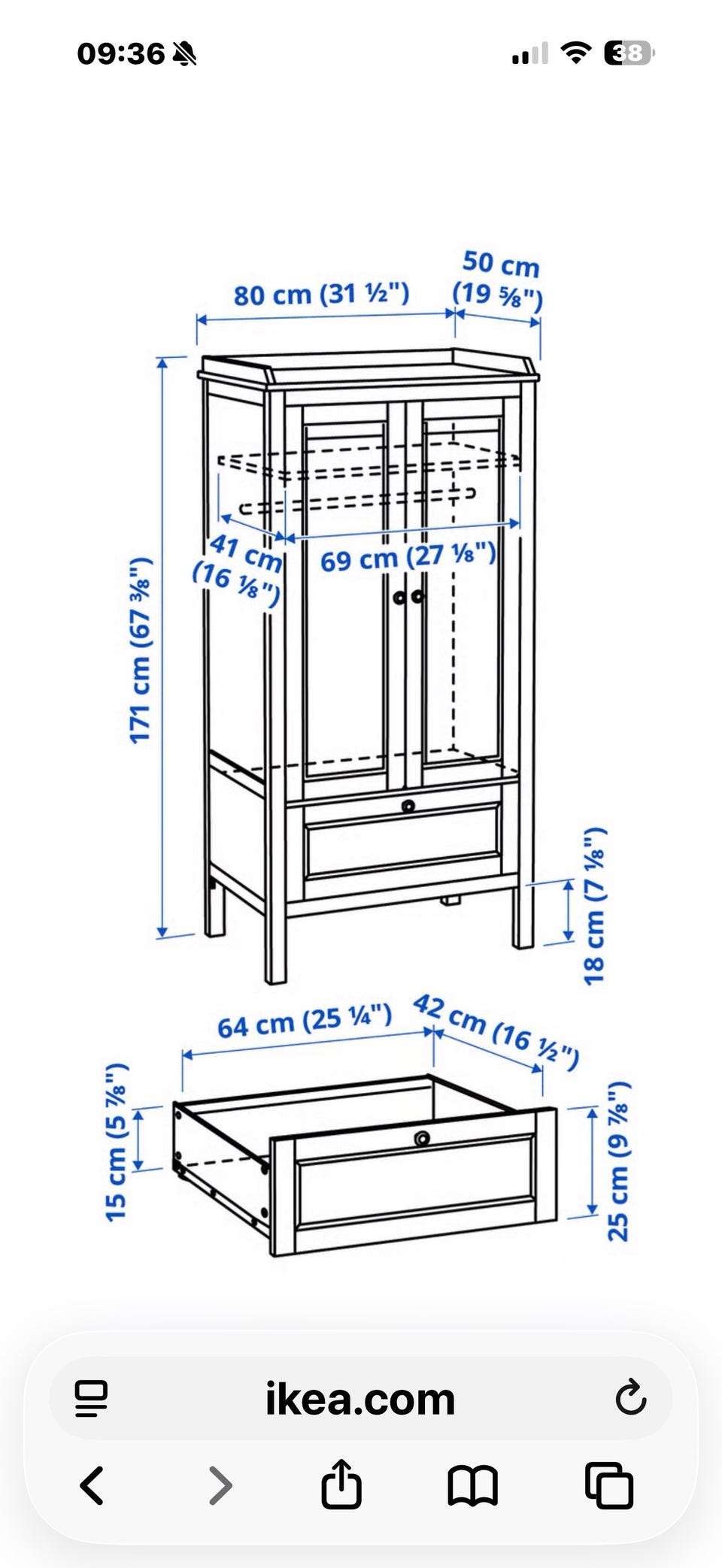 09:36

38

80 cm (31 ½")

50 cm (19 ⅝")

171 cm (67 ⅜")

41 cm (16 ⅛")

69 cm (27 ⅛")

18 cm (7 ⅛")

64 cm (25 ¼")

42 cm (16 ½")

15 cm (5 ⅞")

25 cm (9 ⅞")

ikea.com