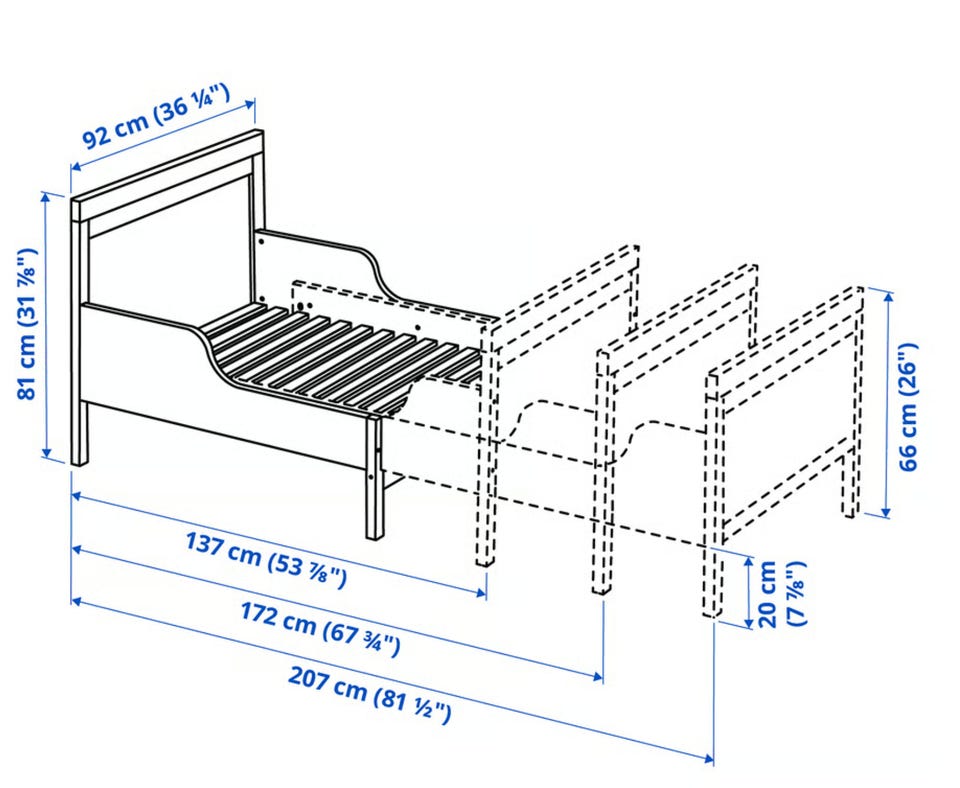 92 cm (36 ¼")

81 cm (31 ⅞")

66 cm (26")

137 cm (53 ⅞")

20 cm (7 ⅞")

172 cm (67 ¾")

207 cm (81 ½")