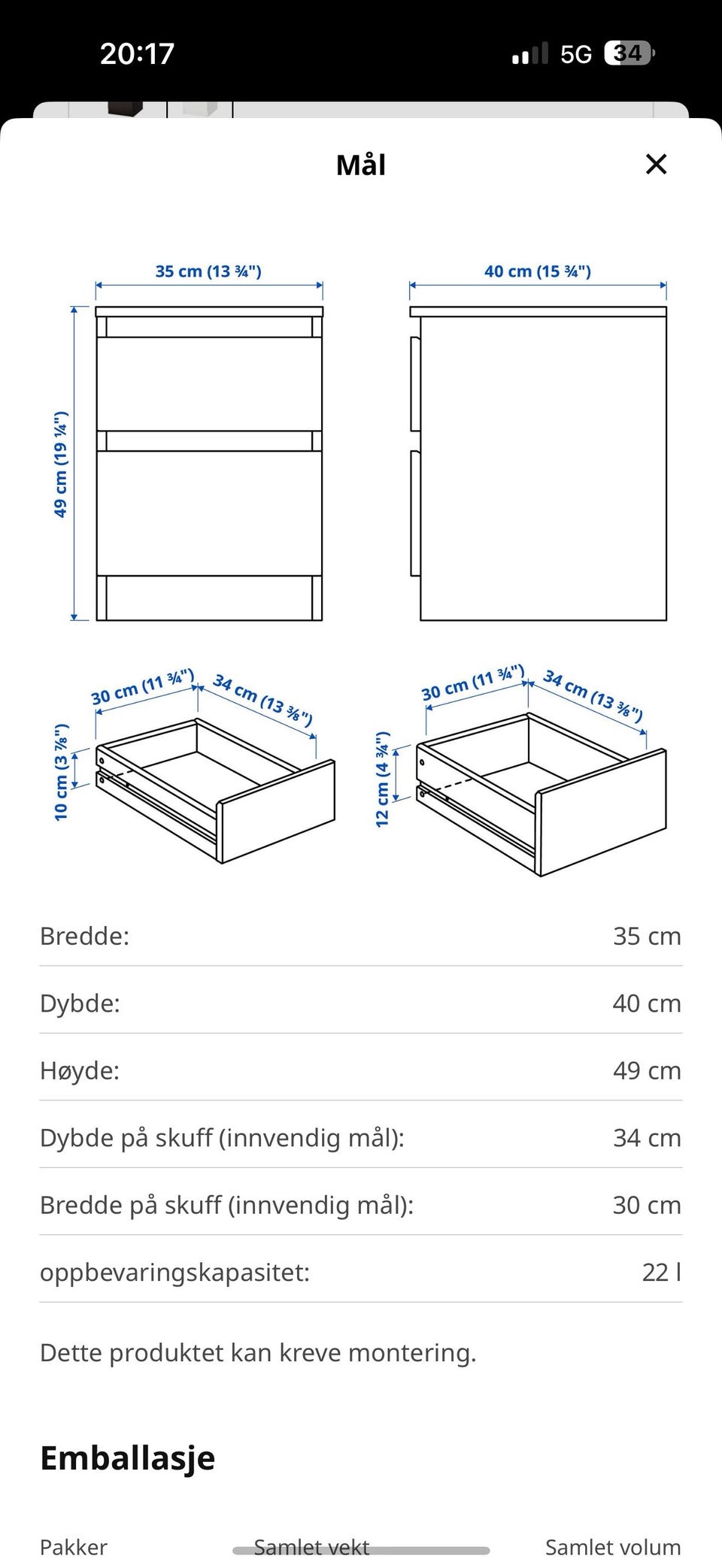 20:17

5G 34

Mål

35 cm (13 ¾")

40 cm (15 ¾")

49 cm (19 ¼")

30 cm (11 ¾")

34 cm (13 ⅜")

10 cm (3 ⅞")

30 cm (11 ¾")

34 cm (13 ⅜")

12 cm (4 ¾")

| Bredde: | 35 cm |
|---|---|
| Dybde: | 40 cm |
| Høyde: | 49 cm |
| Dybde på skuff (innvendig mål): | 34 cm |
| Bredde på skuff (innvendig mål): | 30 cm |
| oppbevaringskapasitet: | 22 l |

Dette produktet kan kreve montering.

Emballasje

Pakker Samlet vekt Samlet volum