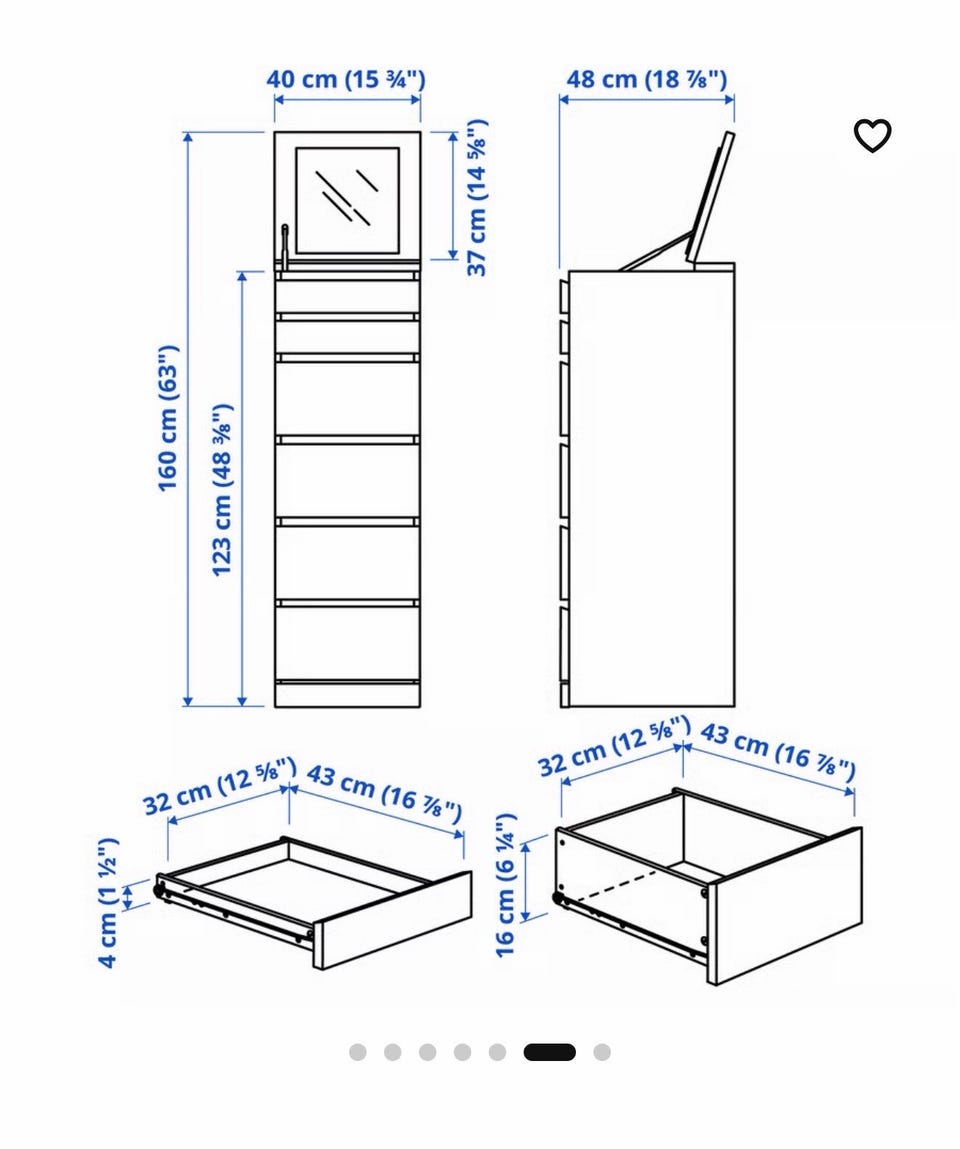 40 cm (15 ¾")
48 cm (18 ⅞")
37 cm (14 ⅝")
160 cm (63")
123 cm (48 ⅜")
32 cm (12 ⅝")
43 cm (16 ⅞")
4 cm (1 ½")
32 cm (12 ⅝")
43 cm (16 ⅞")
16 cm (6 ¼")