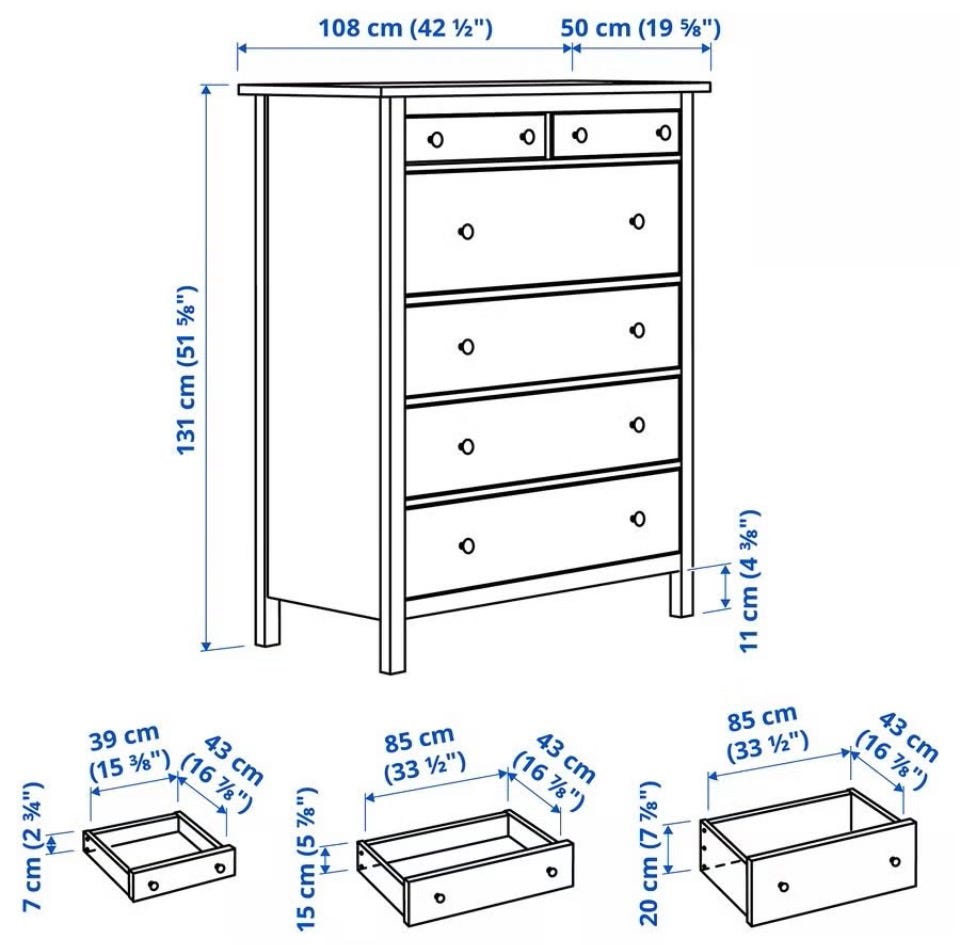 108 cm (42 ½")
50 cm (19 ⅝")
131 cm (51 ⅝")
11 cm (4 ⅜")
39 cm (15 ⅜")
43 cm (16 ⅞")
7 cm (2 ¾")
85 cm (33 ½")
43 cm (16 ⅞")
15 cm (5 ⅞")
85 cm (33 ½")
43 cm (16 ⅞")
20 cm (7 ⅞")