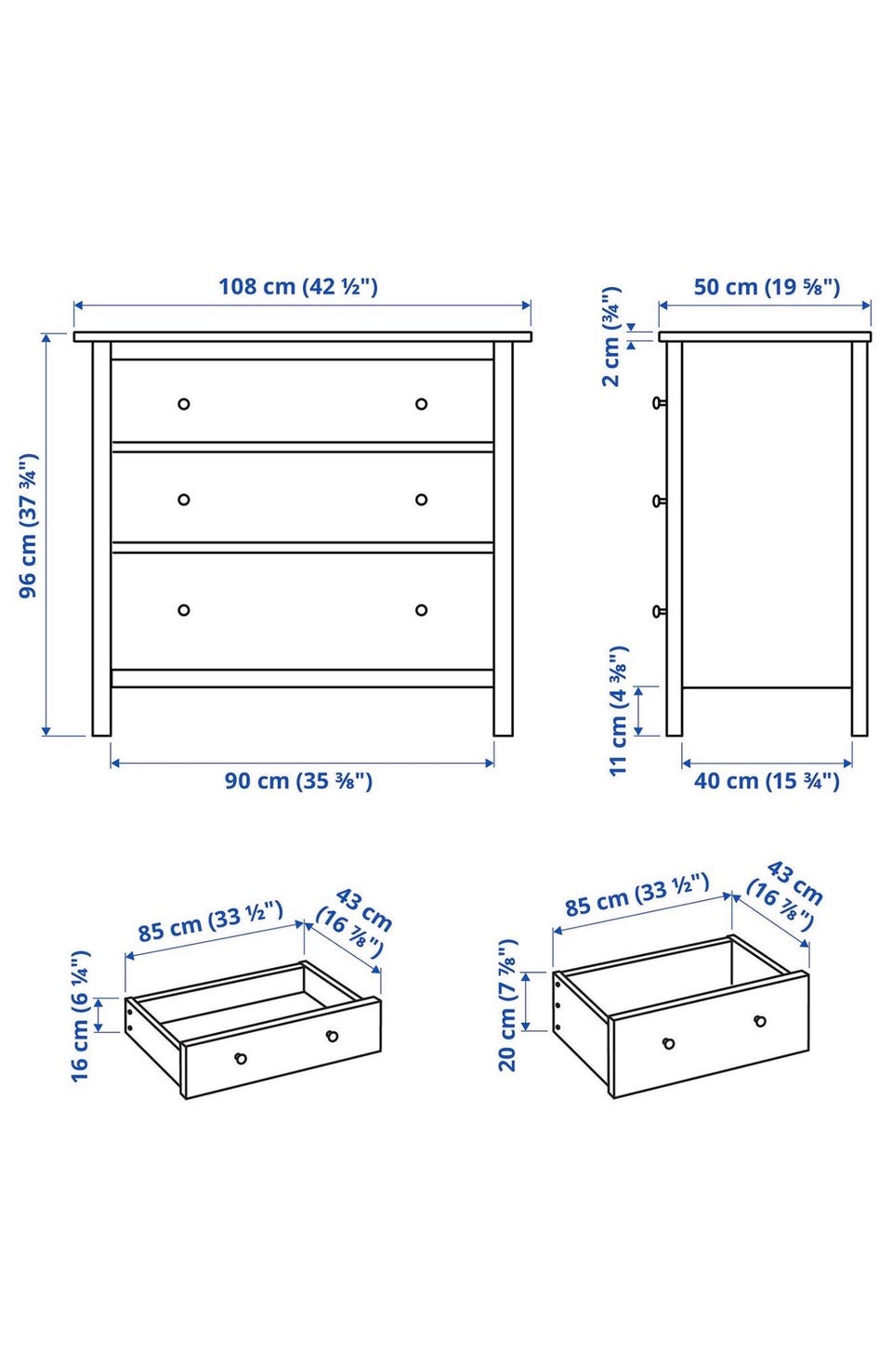 108 cm (42 ½")

96 cm (37 ¾")

90 cm (35 ⅜")

50 cm (19 ⅝")

2 cm (¾")

11 cm (4 ⅜")

40 cm (15 ¾")

85 cm (33 ½")

43 cm (16 ⅞")

16 cm (6 ¼")

85 cm (33 ½")

43 cm (16 ⅞")

20 cm (7 ⅞")