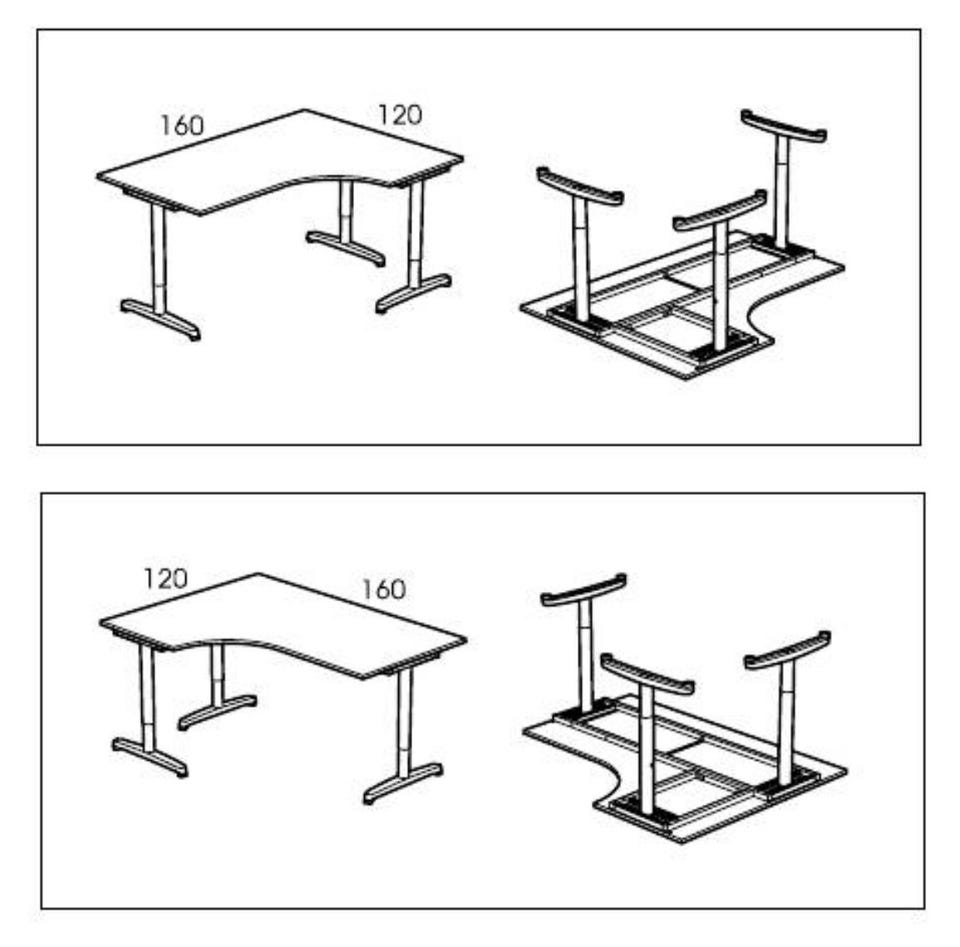 160
120

120
160