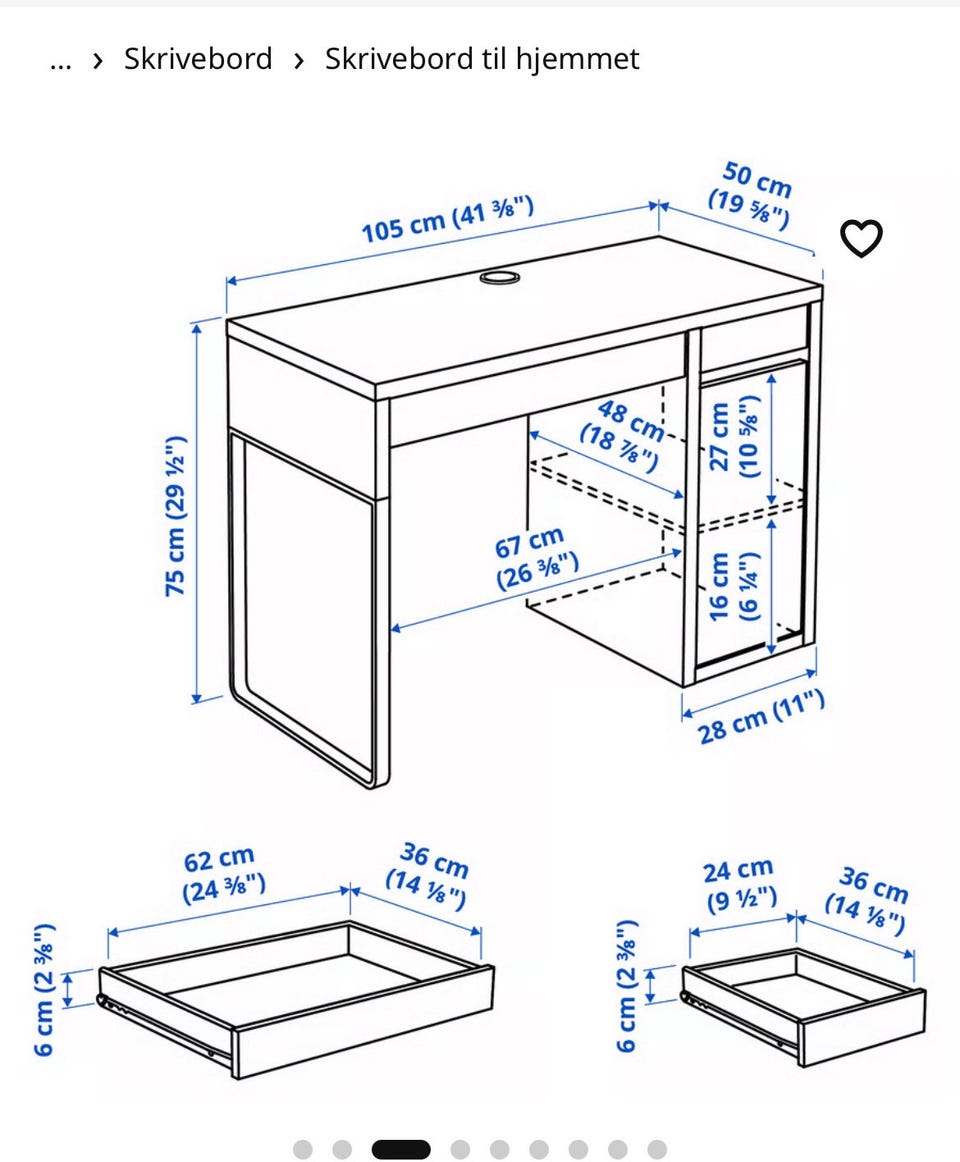 … › Skrivebord › Skrivebord til hjemmet

105 cm (41 ⅜")
50 cm (19 ⅝")
75 cm (29 ½")
48 cm (18 ⅞")
27 cm (10 ⅝")
67 cm (26 ⅜")
16 cm (6 ¼")
28 cm (11")

62 cm (24 ⅜")
36 cm (14 ⅛")
6 cm (2 ⅜")

24 cm (9 ½")
36 cm (14 ⅛")
6 cm (2 ⅜")