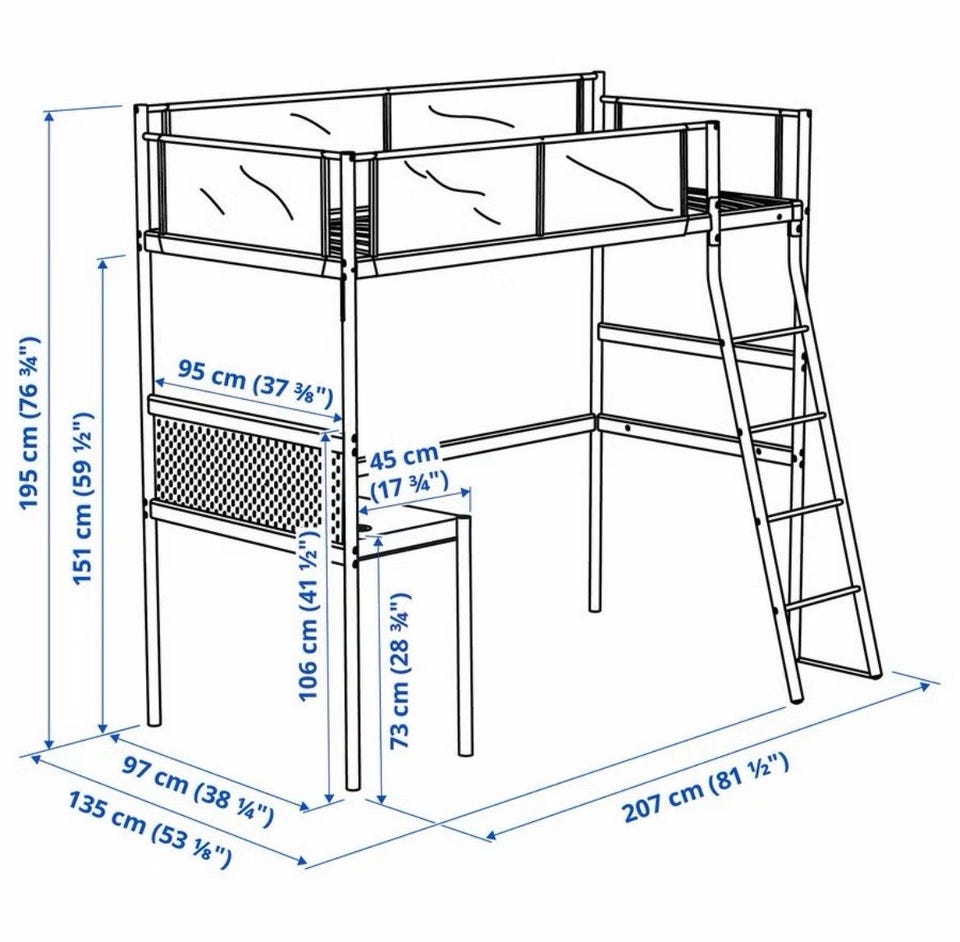 195 cm (76 ¾")
151 cm (59 ½")
95 cm (37 ⅜")
45 cm
(17 ¾")
106 cm (41 ½")
73 cm (28 ¾")
97 cm (38 ¼")
135 cm (53 ⅛")
207 cm (81 ½")