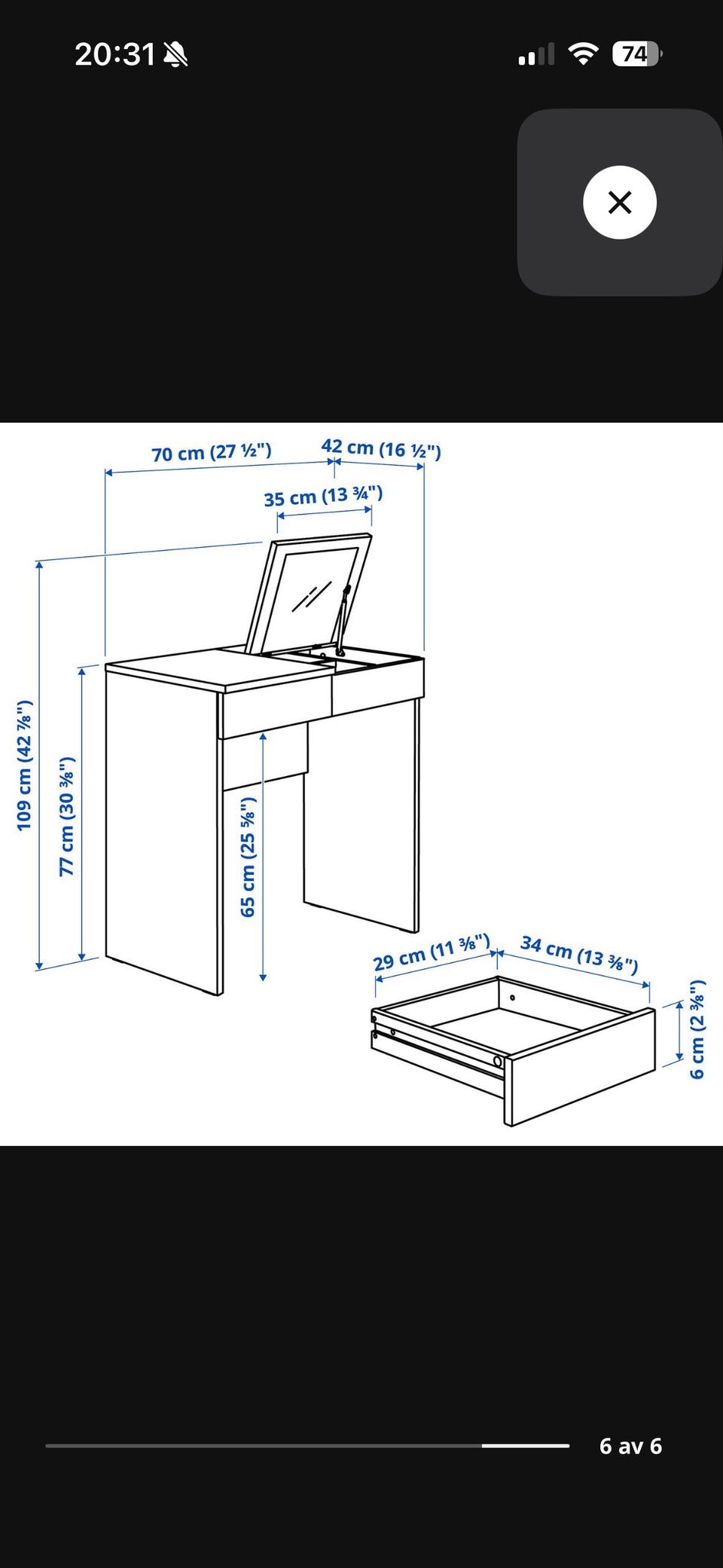 20:31

74

70 cm (27 ½")

42 cm (16 ½")

35 cm (13 ¾")

109 cm (42 ⅞")

77 cm (30 ⅜")

65 cm (25 ⅝")

29 cm (11 ⅜")

34 cm (13 ⅜")

6 cm (2 ⅜")

6 av 6