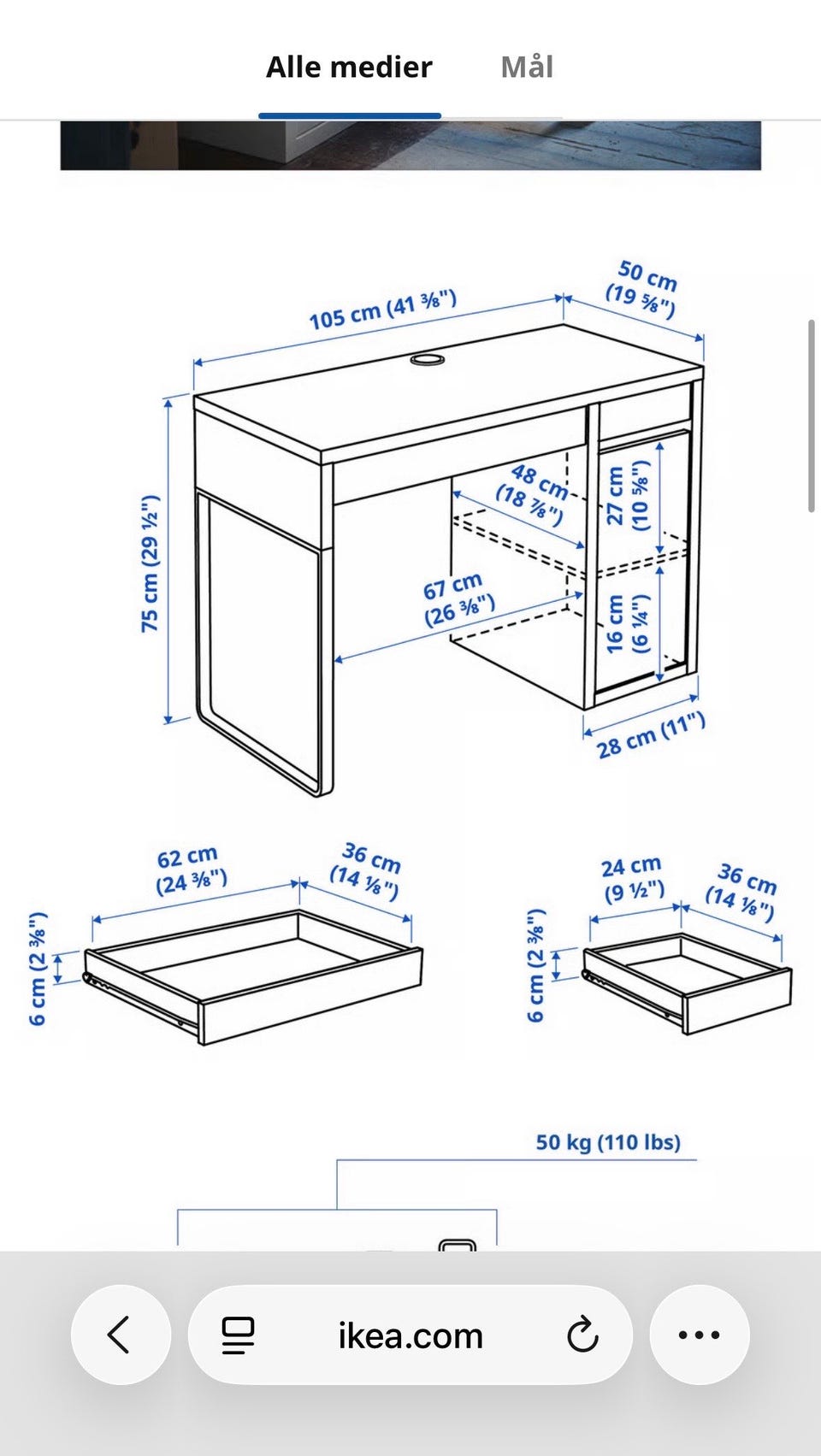 Alle medier Mål

105 cm (41 ⅜")
50 cm (19 ⅝")
75 cm (29 ½")
48 cm (18 ⅞")
27 cm (10 ⅝")
67 cm (26 ⅜")
16 cm (6 ¼")
28 cm (11")

62 cm (24 ⅜")
36 cm (14 ⅛")
6 cm (2 ⅜")

24 cm (9 ½")
36 cm (14 ⅛")
6 cm (2 ⅜")

50 kg (110 lbs)

ikea.com