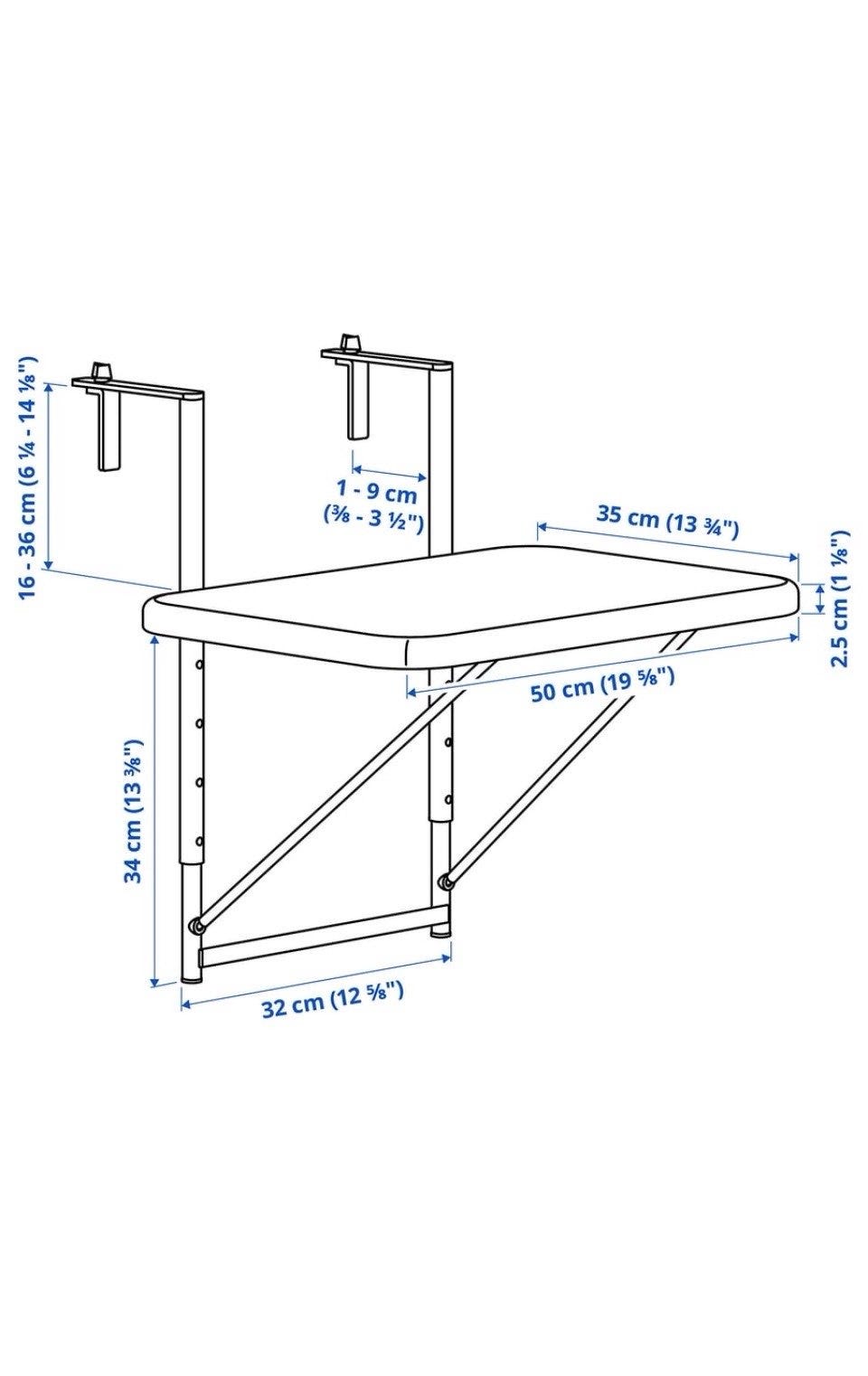 16 - 36 cm (6 ¼ - 14 ⅛")

1 - 9 cm
(⅜ - 3 ½")

35 cm (13 ¾")

2.5 cm (1 ⅛")

50 cm (19 ⅝")

34 cm (13 ⅜")

32 cm (12 ⅝")