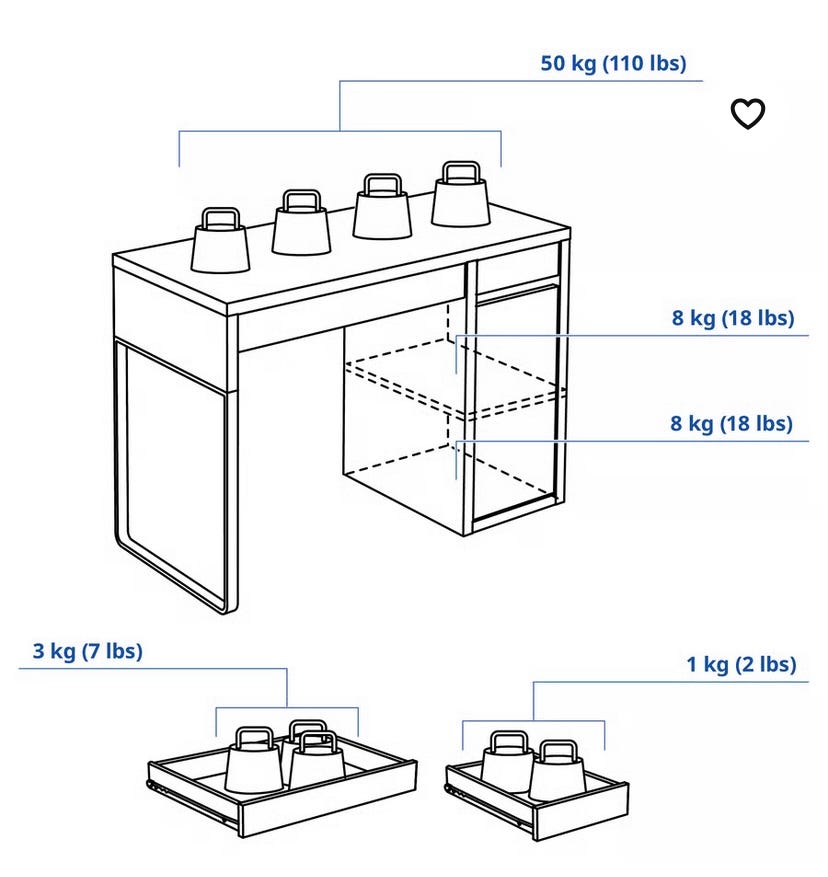 50 kg (110 lbs)

8 kg (18 lbs)

8 kg (18 lbs)

3 kg (7 lbs)

1 kg (2 lbs)