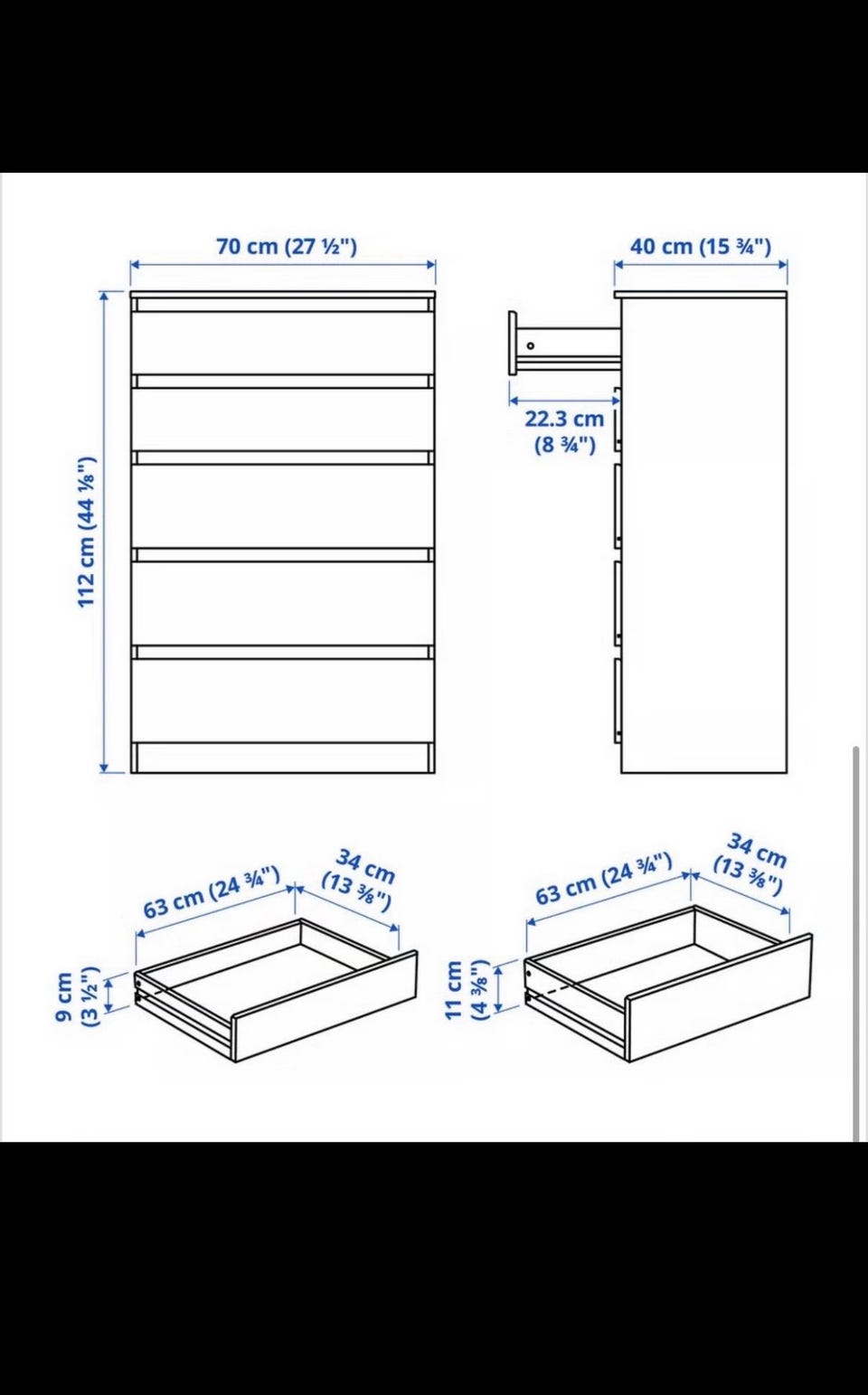 70 cm (27 ½")

40 cm (15 ¾")

112 cm (44 ⅛")

22.3 cm (8 ¾")

63 cm (24 ¾")

34 cm (13 ⅜")

9 cm (3 ½")

63 cm (24 ¾")

34 cm (13 ⅜")

11 cm (4 ⅜")