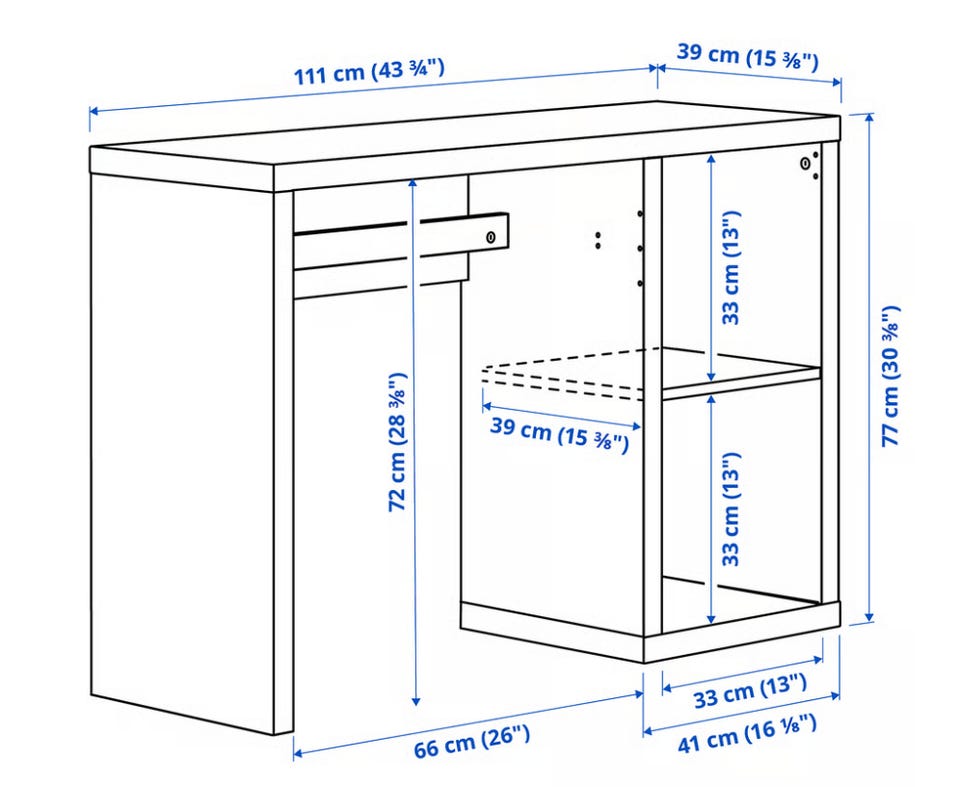 111 cm (43 ¾")
39 cm (15 ⅜")
33 cm (13")
77 cm (30 ⅜")
72 cm (28 ⅜")
39 cm (15 ⅜")
33 cm (13")
33 cm (13")
66 cm (26")
41 cm (16 ⅛")