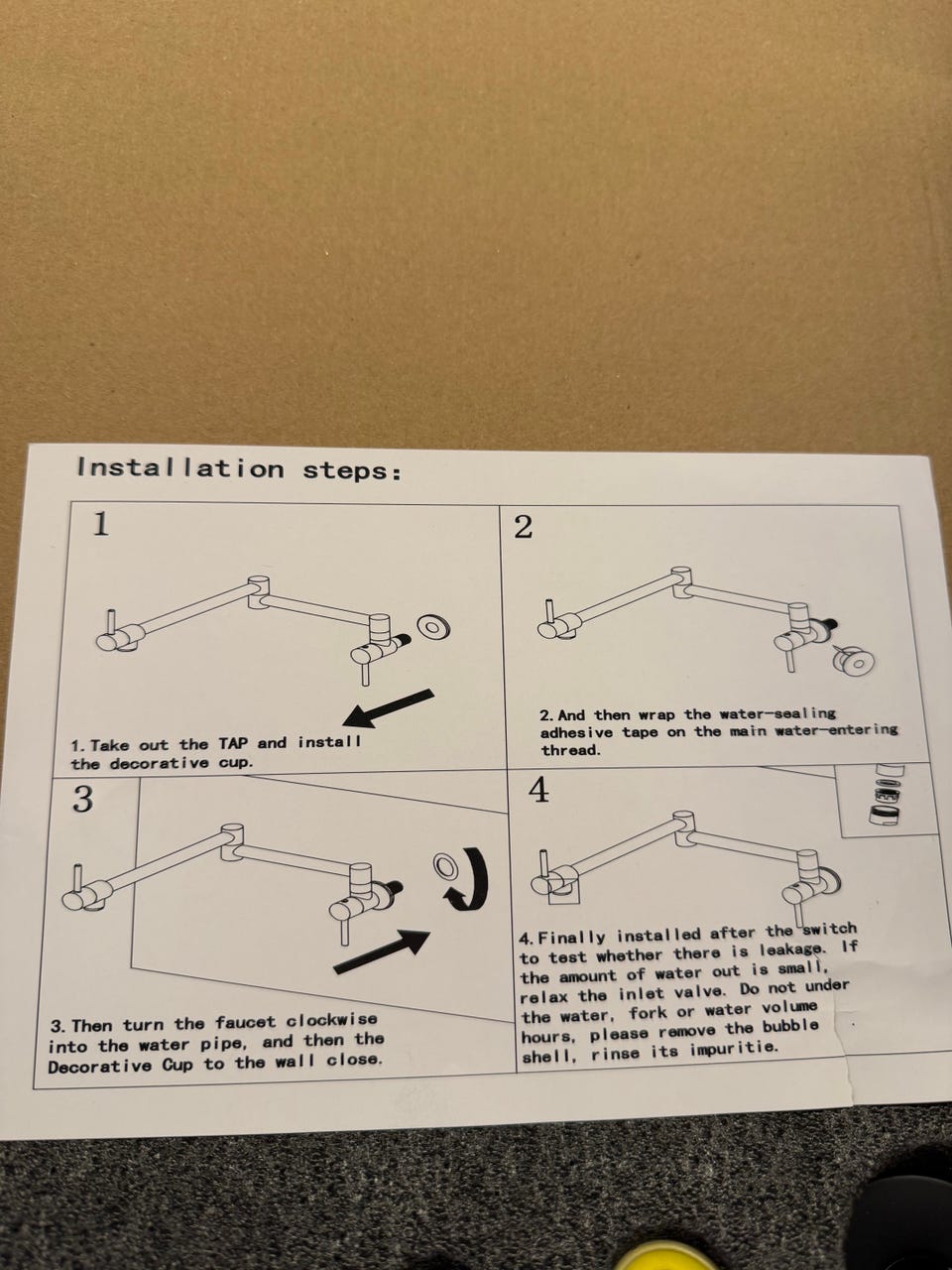 Installation steps:

1

1. Take out the TAP and install the decorative cup.

2

2. And then wrap the water-sealing adhesive tape on the main water-entering thread.

3

3. Then turn the faucet clockwise into the water pipe, and then the Decorative Cup to the wall close.

4

4. Finally installed after the switch to test whether there is leakage. If the amount of water out is small, relax the inlet valve. Do not under the water, fork or water volume hours, please remove the bubble shell, rinse its impuritie.