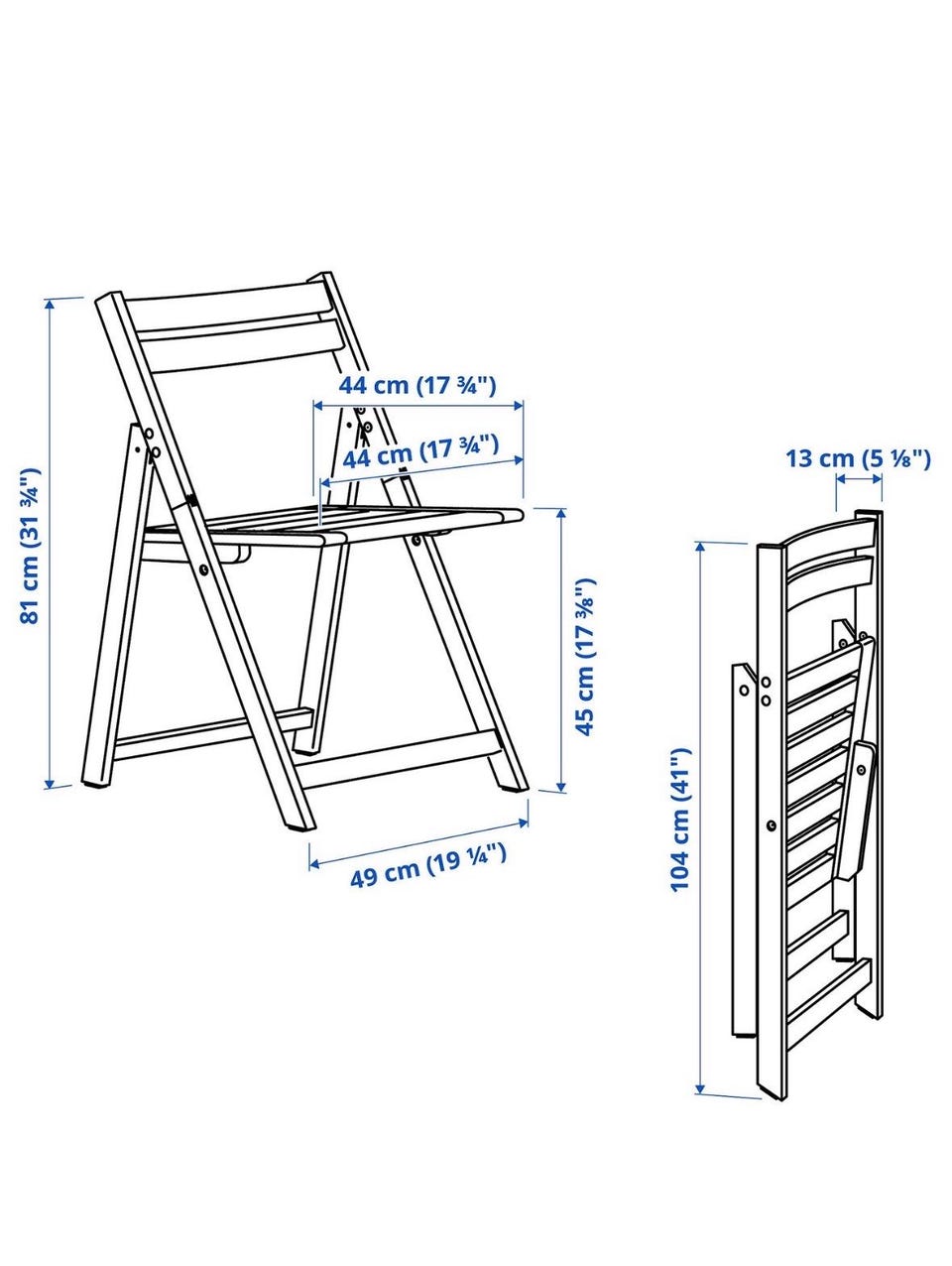 81 cm (31 ¾")

44 cm (17 ¾")

44 cm (17 ¾")

45 cm (17 ⅜")

49 cm (19 ¼")

13 cm (5 ⅛")

104 cm (41")