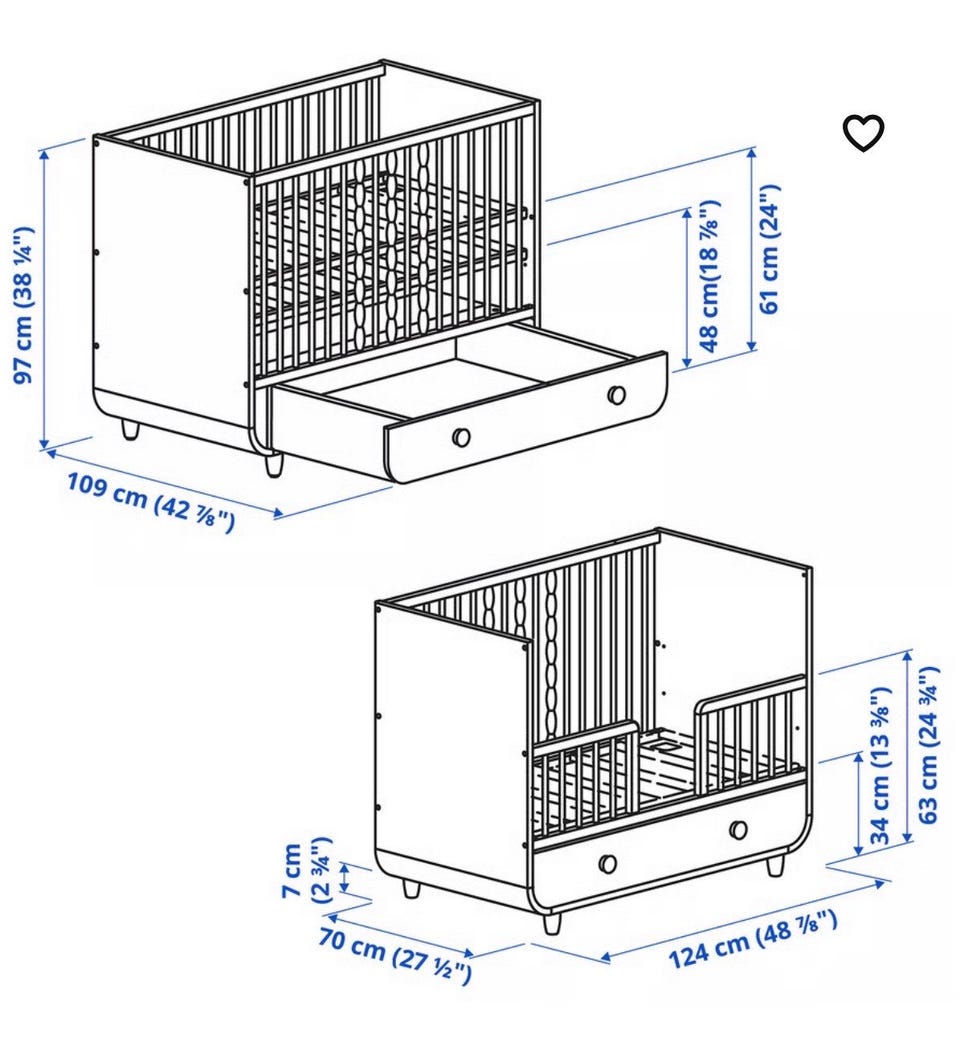 97 cm (38 ¼")

109 cm (42 ⅞")

48 cm(18 ⅞")

61 cm (24")

7 cm (2 ¾")

70 cm (27 ½")

124 cm (48 ⅞")

34 cm (13 ⅜")

63 cm (24 ¾")