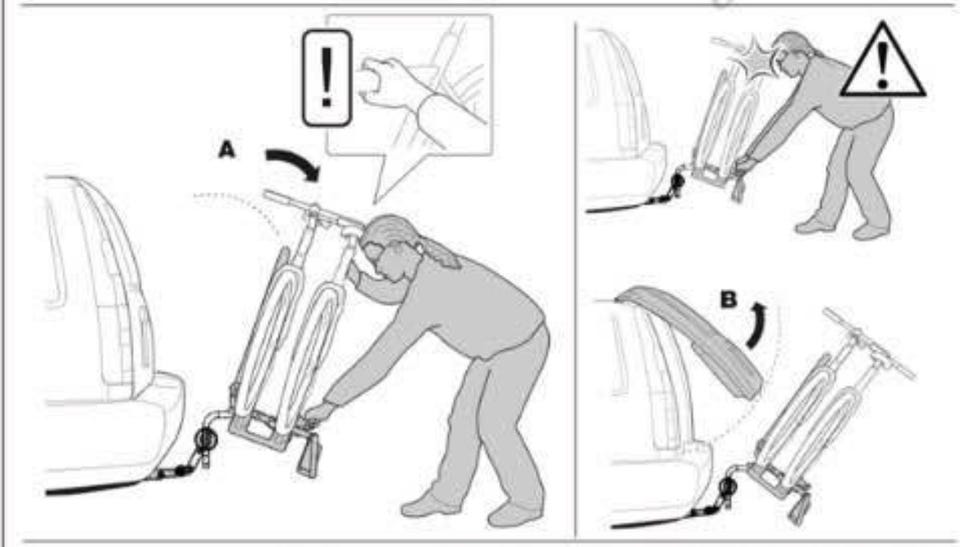 !

A

B