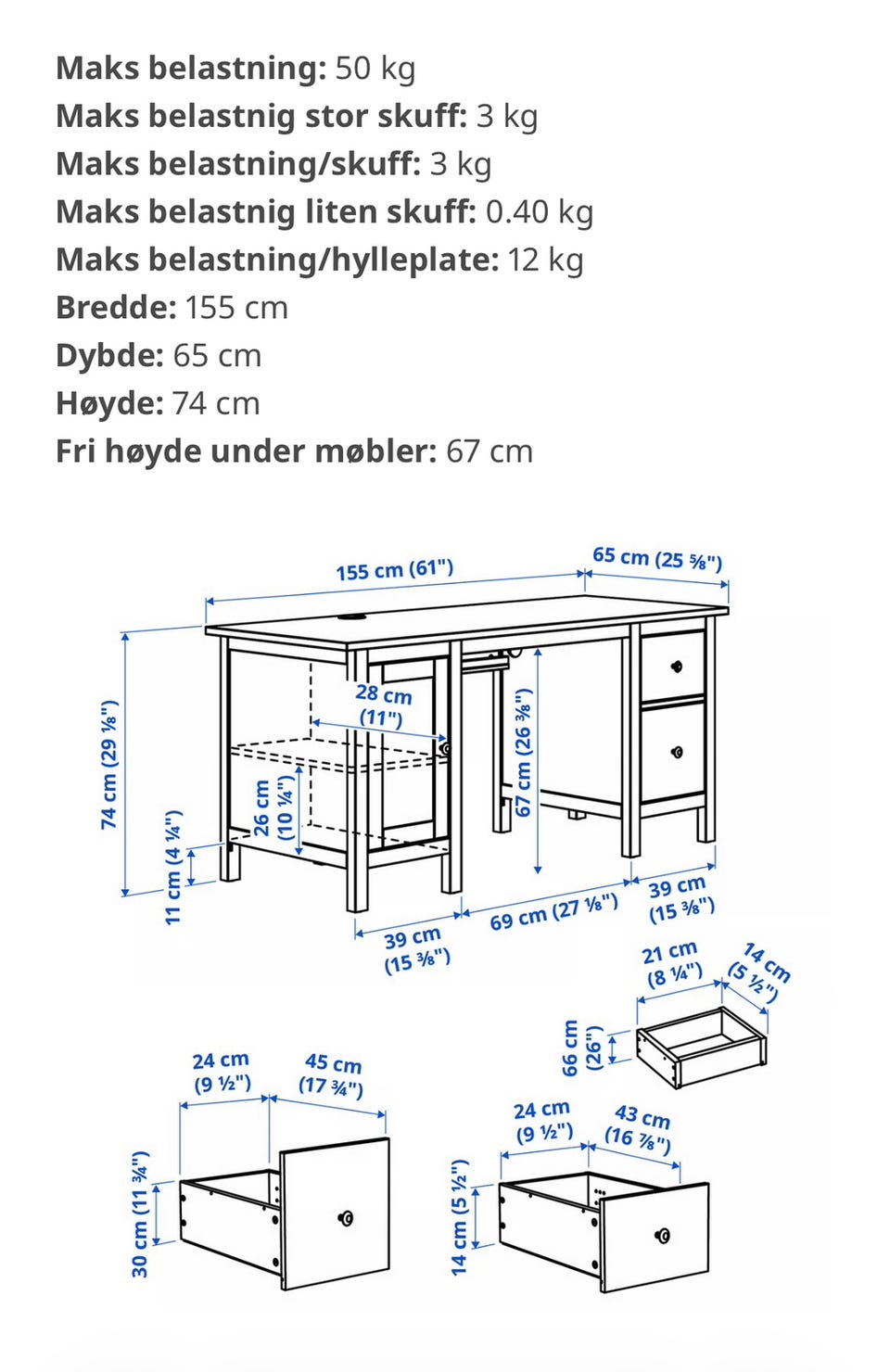 **Maks belastning:** 50 kg
**Maks belastnig stor skuff:** 3 kg
**Maks belastning/skuff:** 3 kg
**Maks belastnig liten skuff:** 0.40 kg
**Maks belastning/hylleplate:** 12 kg
**Bredde:** 155 cm
**Dybde:** 65 cm
**Høyde:** 74 cm
**Fri høyde under møbler:** 67 cm

155 cm (61")
65 cm (25 ⅝")
74 cm (29 ⅛")
28 cm (11")
26 cm (10 ¼")
67 cm (26 ⅜")
11 cm (4 ¼")
39 cm (15 ⅜")
69 cm (27 ⅛")
39 cm (15 ⅜")
21 cm (8 ¼")
14 cm (5 ½")
66 cm (26")
24 cm (9 ½")
45 cm (17 ¾")
30 cm (11 ¾")
24 cm (9 ½")
43 cm (16 ⅞")
14 cm (5 ½")