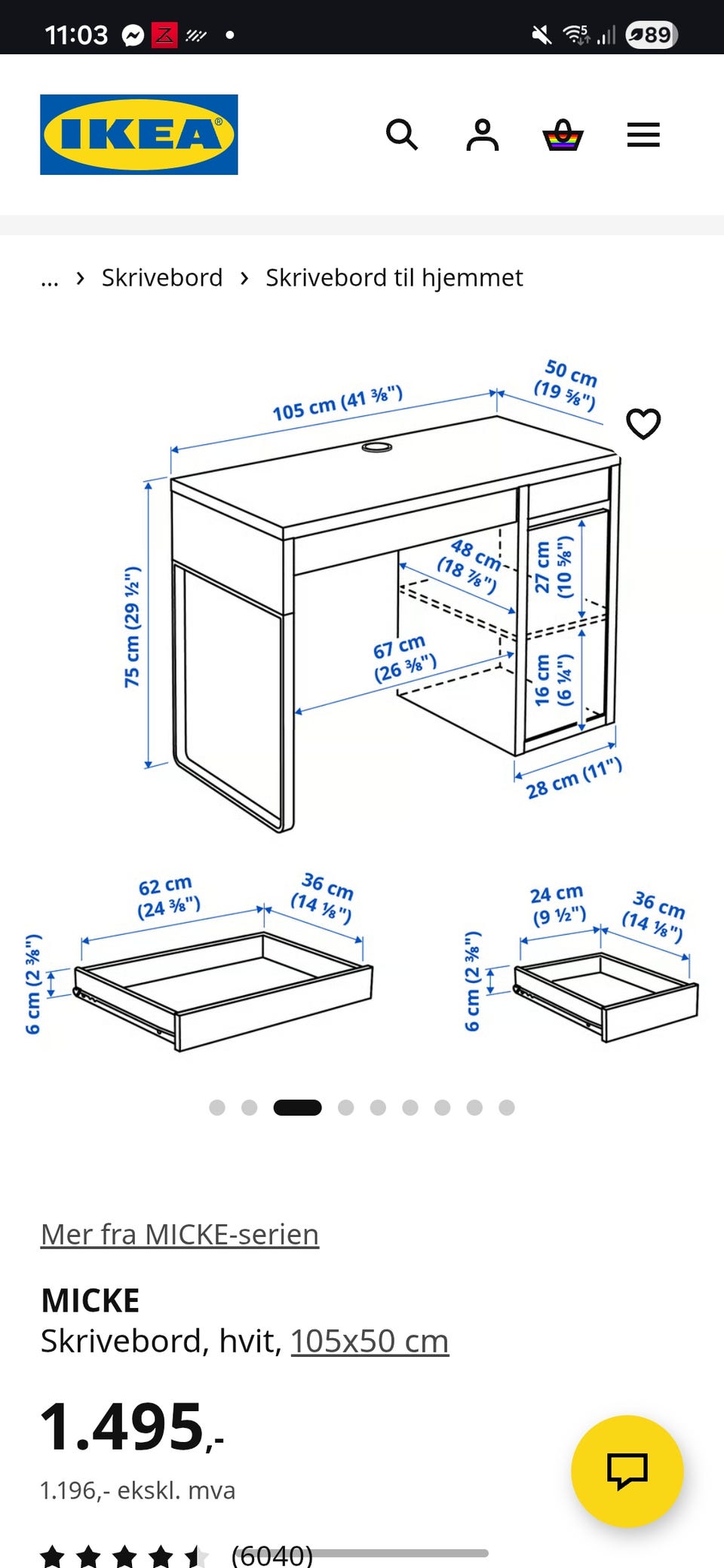 11:03 89

IKEA

... › Skrivebord › Skrivebord til hjemmet

105 cm (41 ⅜")
50 cm (19 ⅝")
75 cm (29 ½")
48 cm (18 ⅞")
27 cm (10 ⅝")
67 cm (26 ⅜")
16 cm (6 ¼")
28 cm (11")

62 cm (24 ⅜")
36 cm (14 ⅛")
6 cm (2 ⅜")
24 cm (9 ½")
36 cm (14 ⅛")
6 cm (2 ⅜")

Mer fra MICKE-serien

MICKE
Skrivebord, hvit, 105x50 cm

1.495,-
1.196,- ekskl. mva

(6040)