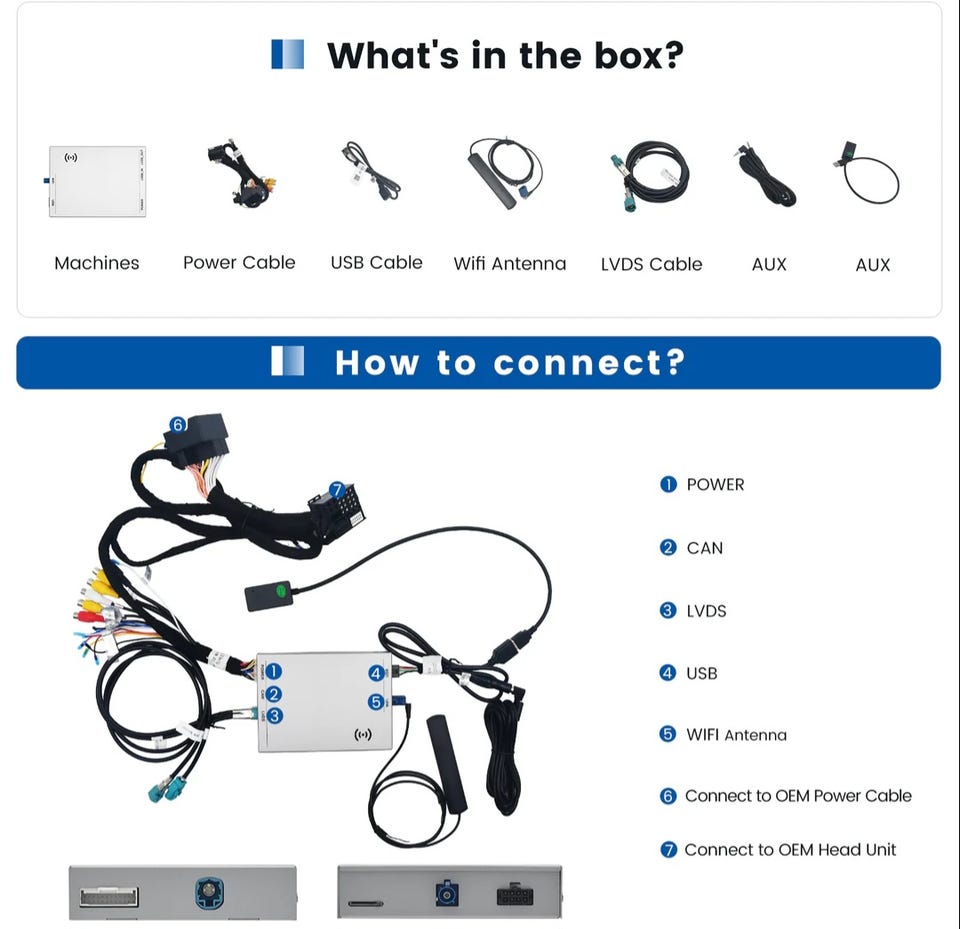 What's in the box?

Machines
Power Cable
USB Cable
Wifi Antenna
LVDS Cable
AUX
AUX

How to connect?

6
7
1
2
3
4
5

1 POWER
2 CAN
3 LVDS
4 USB
5 WIFI Antenna
6 Connect to OEM Power Cable
7 Connect to OEM Head Unit