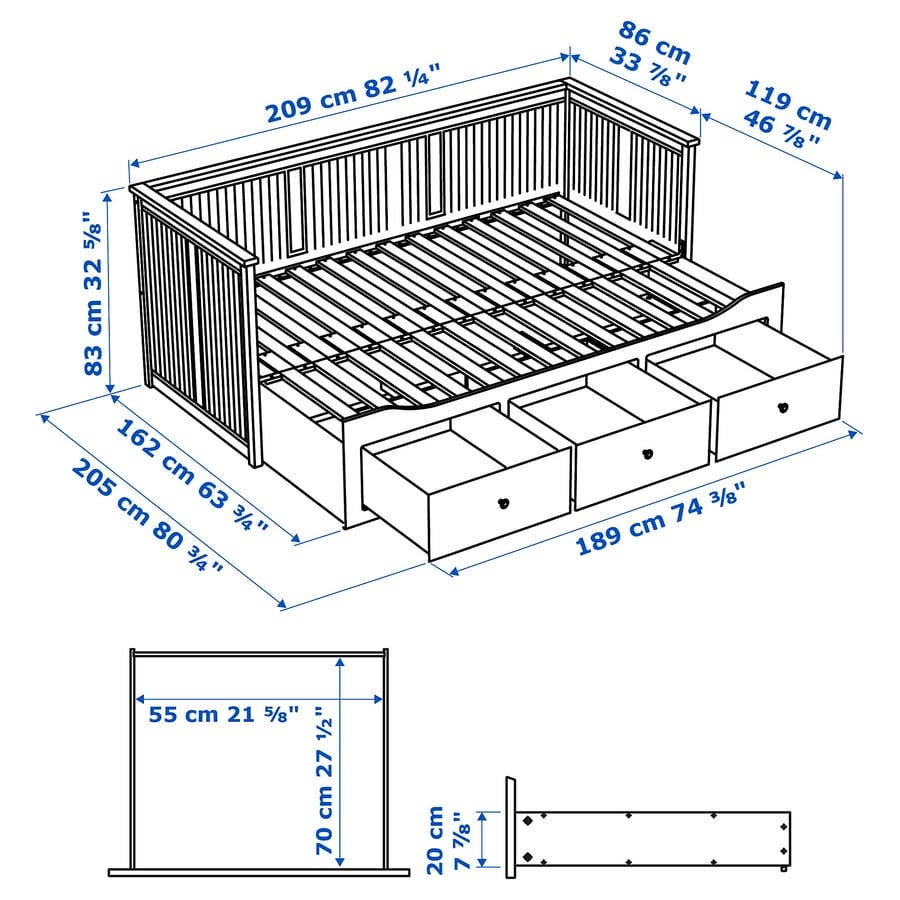 209 cm 82 ¼"

86 cm 33 ⅞"

119 cm 46 ⅞"

83 cm 32 ⅝"

162 cm 63 ¾"

205 cm 80 ¾"

189 cm 74 ⅜"

55 cm 21 ⅝"

70 cm 27 ½"

20 cm 7 ⅞"