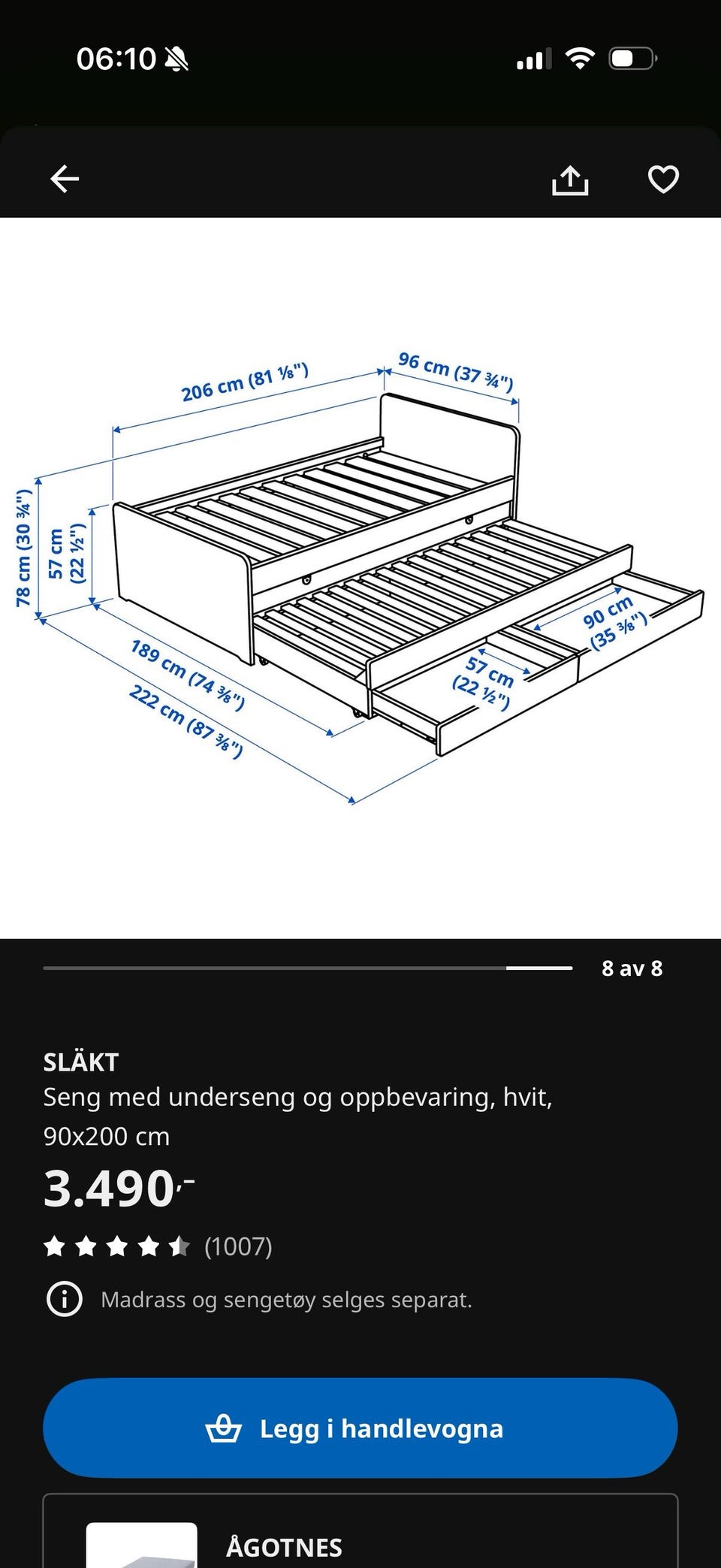 06:10

206 cm (81 ⅛")
96 cm (37 ¾")
78 cm (30 ¾")
57 cm (22 ½")
189 cm (74 ⅜")
222 cm (87 ⅜")
57 cm (22 ½")
90 cm (35 ⅜")

8 av 8

SLÄKT
Seng med underseng og oppbevaring, hvit, 90x200 cm
3.490,-
(1007)
Madrass og sengetøy selges separat.

Legg i handlevogna

ÅGOTNES