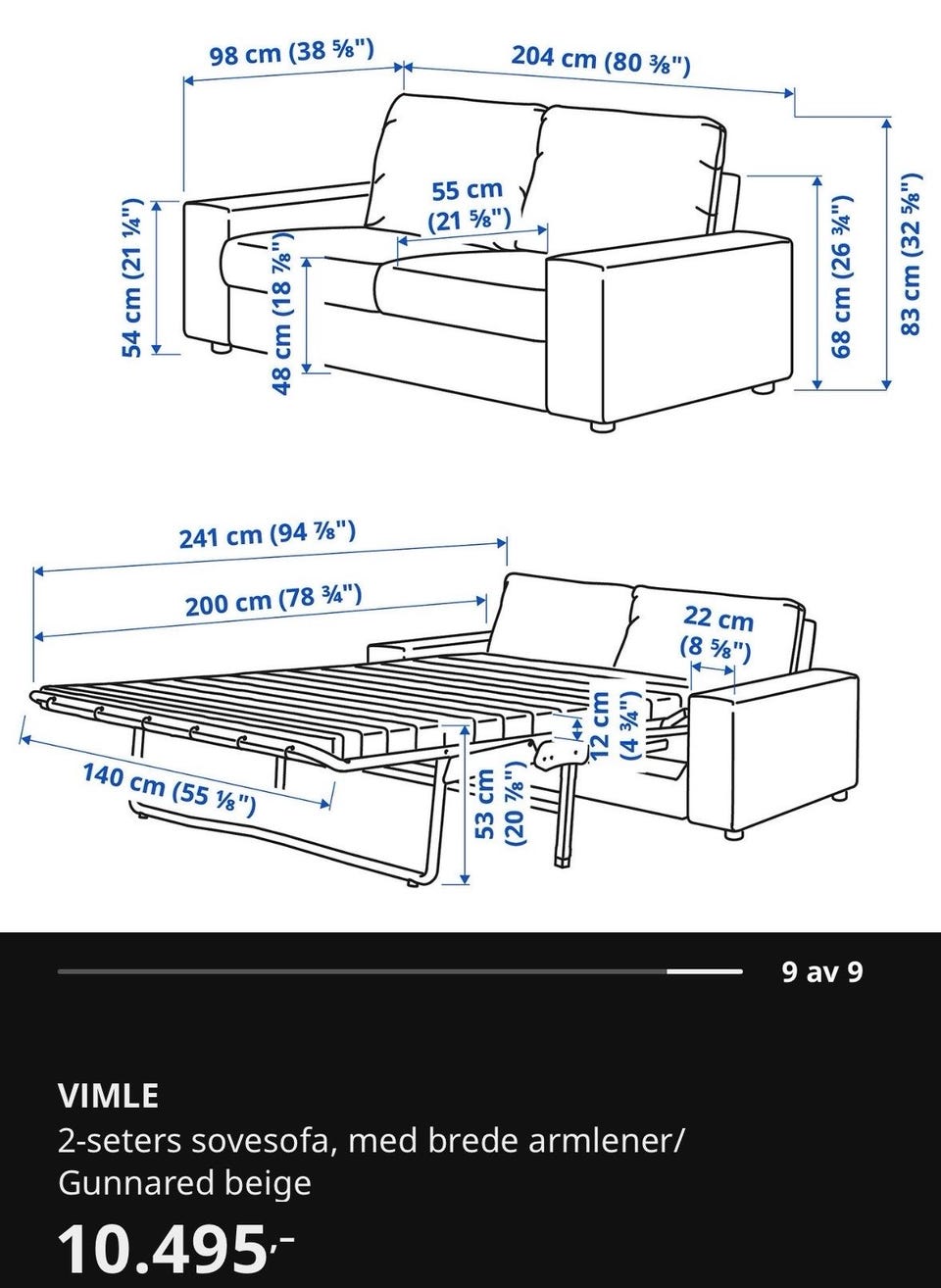 98 cm (38 ⅝")
204 cm (80 ⅜")
55 cm
(21 ⅝")
54 cm (21 ¼")
48 cm (18 ⅞")
68 cm (26 ¾")
83 cm (32 ⅝")

241 cm (94 ⅞")
200 cm (78 ¾")
22 cm
(8 ⅝")
12 cm
(4 ¾")
140 cm (55 ⅛")
53 cm
(20 ⅞")

9 av 9

VIMLE
2-seters sovesofa, med brede armlener/ Gunnared beige
10.495,-