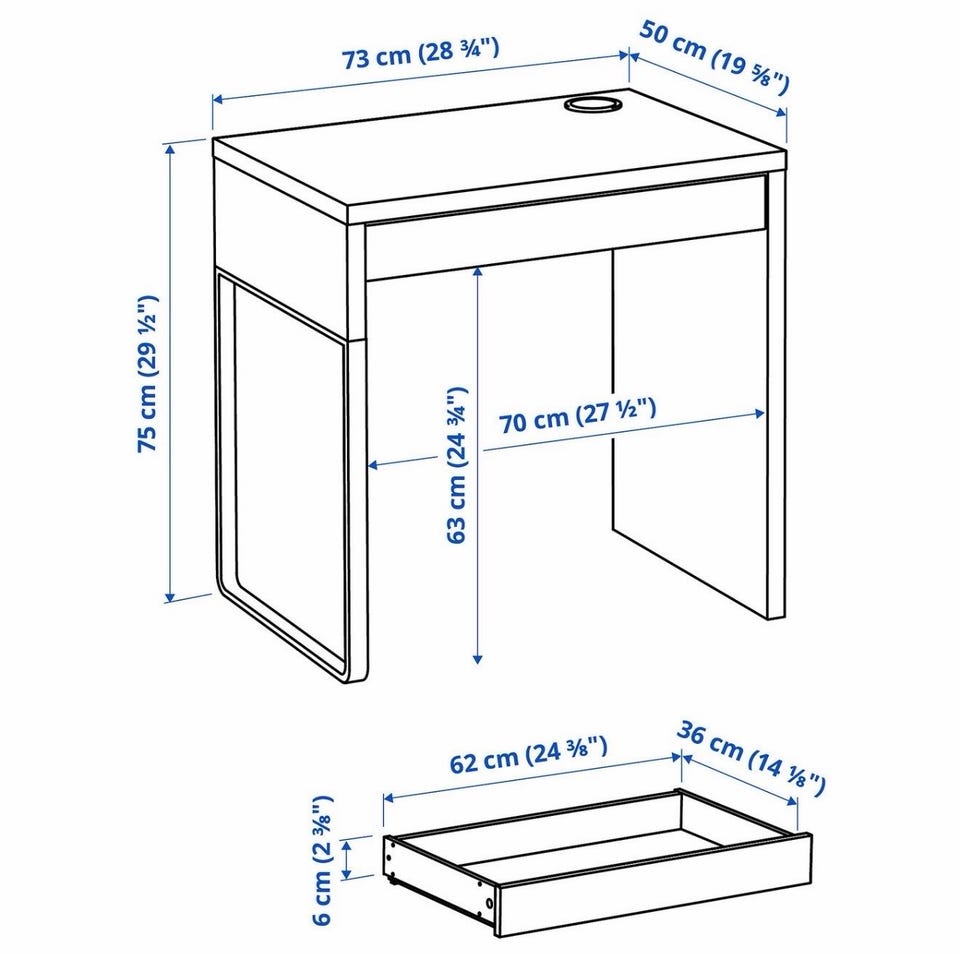 73 cm (28 ¾")
50 cm (19 ⅝")
75 cm (29 ½")
63 cm (24 ¾")
70 cm (27 ½")
62 cm (24 ⅜")
36 cm (14 ⅛")
6 cm (2 ⅜")