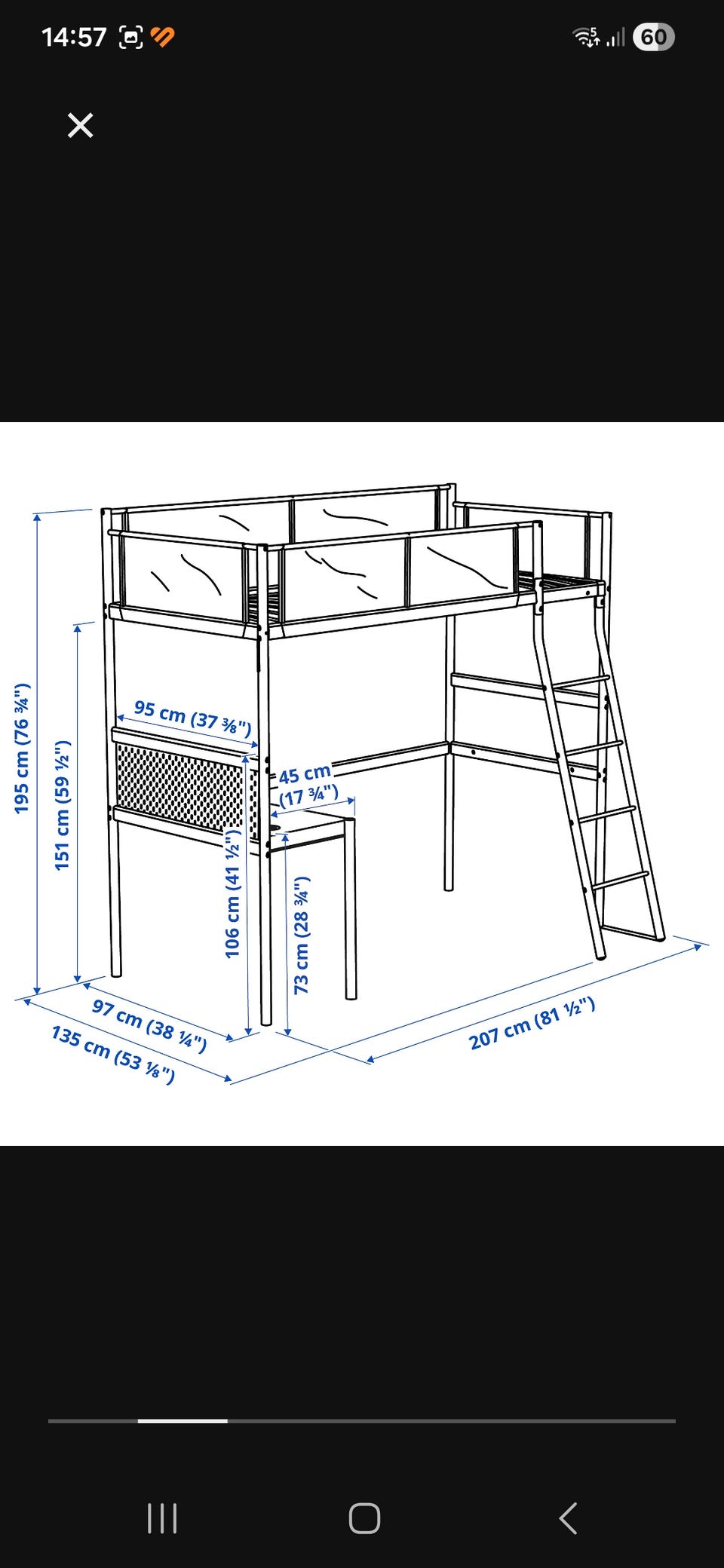 14:57

60

195 cm (76 ¾")

151 cm (59 ½")

95 cm (37 ⅜")

45 cm (17 ¾")

106 cm (41 ½")

73 cm (28 ¾")

97 cm (38 ¼")

135 cm (53 ⅛")

207 cm (81 ½")