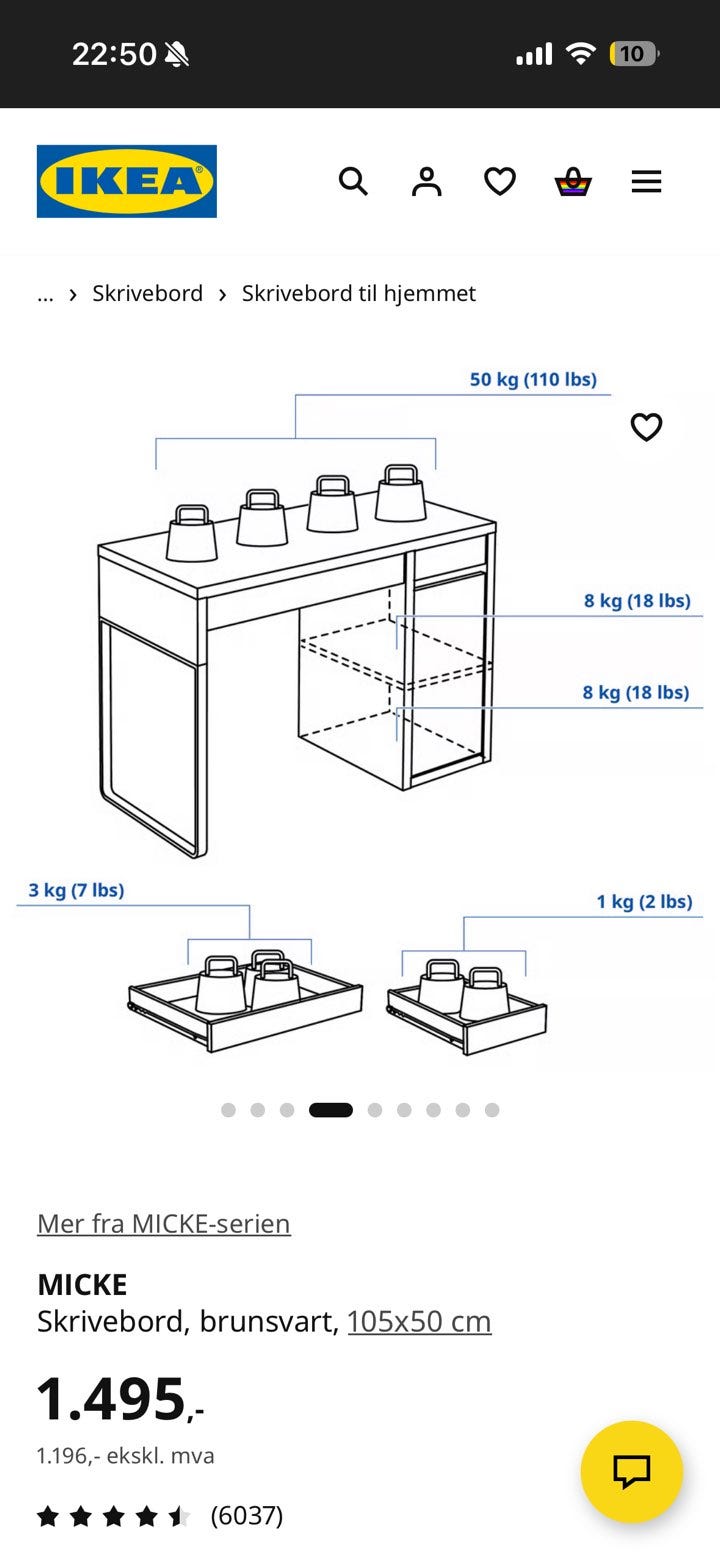 22:50

10

IKEA

... › Skrivebord › Skrivebord til hjemmet

50 kg (110 lbs)

8 kg (18 lbs)

8 kg (18 lbs)

3 kg (7 lbs)

1 kg (2 lbs)

Mer fra MICKE-serien

MICKE
Skrivebord, brunsvart, 105x50 cm

1.495,-

1.196,- ekskl. mva

(6037)