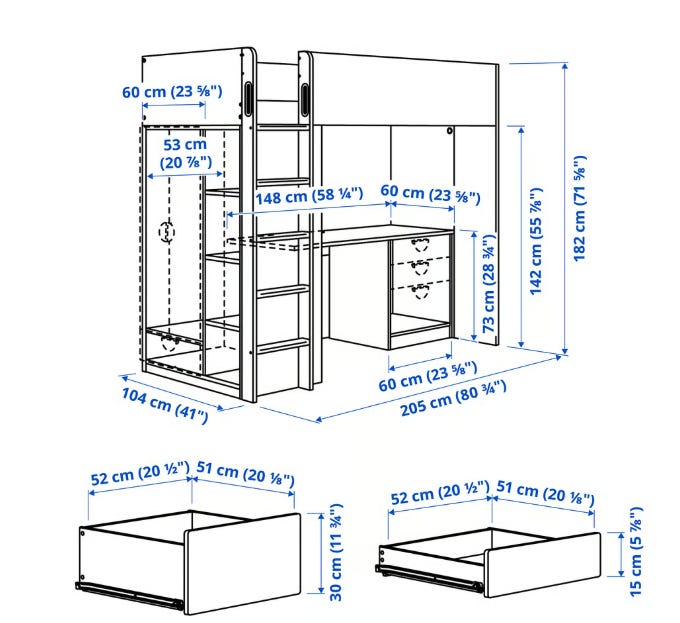 60 cm (23 ⅝")

53 cm (20 ⅞")

148 cm (58 ¼")

60 cm (23 ⅝")

73 cm (28 ¾")

142 cm (55 ⅞")

182 cm (71 ⅝")

60 cm (23 ⅝")

104 cm (41")

205 cm (80 ¾")

52 cm (20 ½")

51 cm (20 ⅛")

30 cm (11 ¾")

52 cm (20 ½")

51 cm (20 ⅛")

15 cm (5 ⅞")