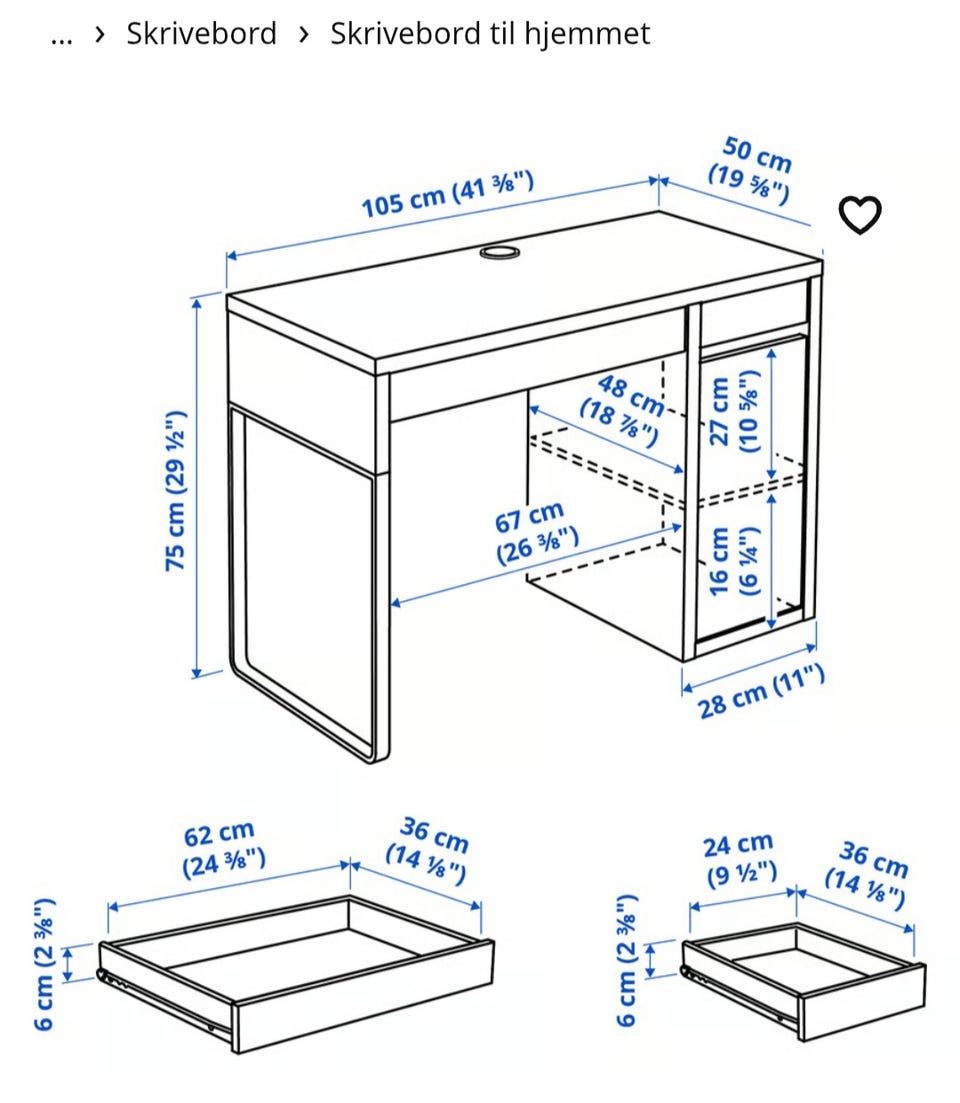 … › Skrivebord › Skrivebord til hjemmet

105 cm (41 ⅜")

50 cm (19 ⅝")

75 cm (29 ½")

48 cm (18 ⅞")

27 cm (10 ⅝")

67 cm (26 ⅜")

16 cm (6 ¼")

28 cm (11")

62 cm (24 ⅜")

36 cm (14 ⅛")

6 cm (2 ⅜")

24 cm (9 ½")

36 cm (14 ⅛")

6 cm (2 ⅜")