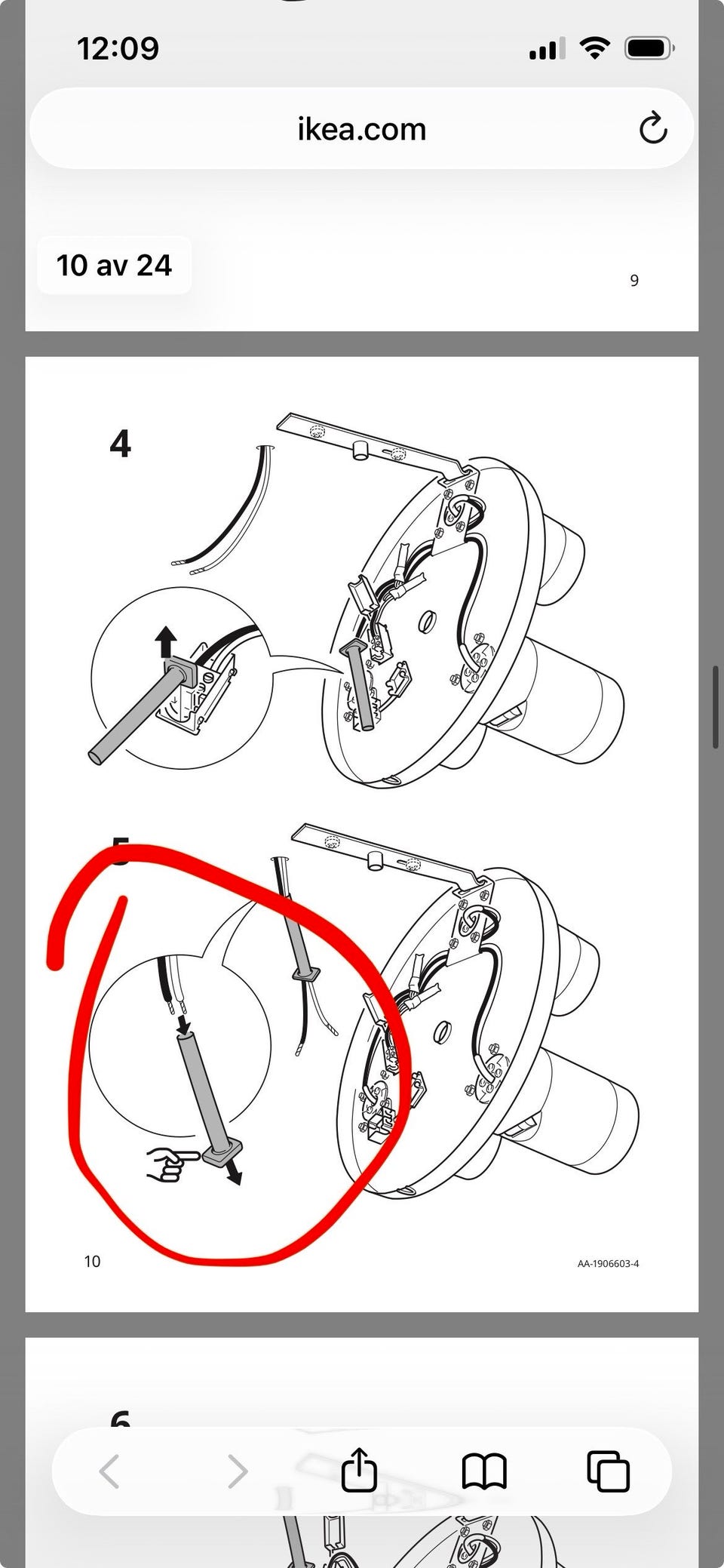 12:09

ikea.com

10 av 24

9

4

5

10

AA-1906603-4

6