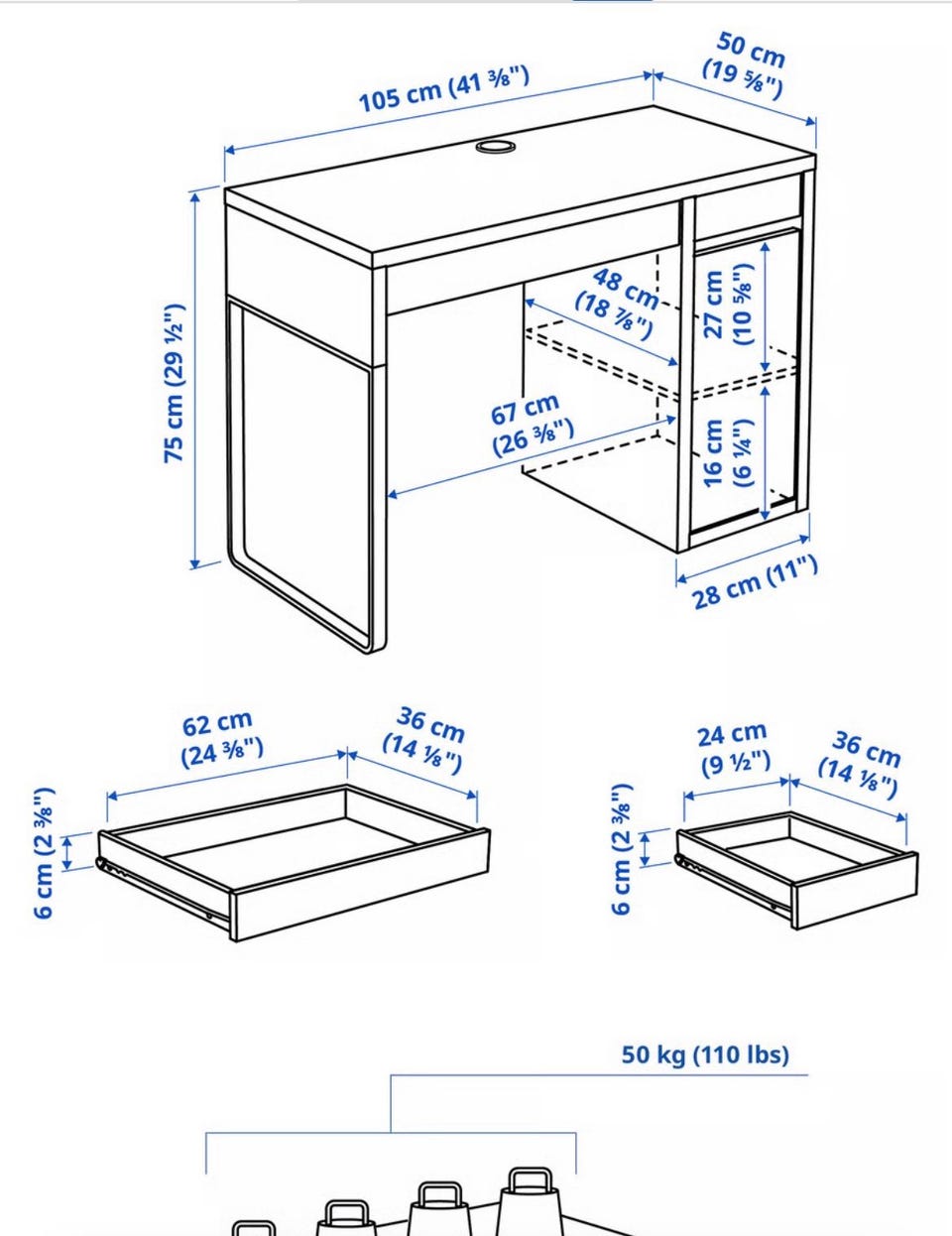 105 cm (41 ⅜")

50 cm (19 ⅝")

75 cm (29 ½")

48 cm (18 ⅞")

27 cm (10 ⅝")

67 cm (26 ⅜")

16 cm (6 ¼")

28 cm (11")

62 cm (24 ⅜")

36 cm (14 ⅛")

6 cm (2 ⅜")

24 cm (9 ½")

36 cm (14 ⅛")

6 cm (2 ⅜")

50 kg (110 lbs)