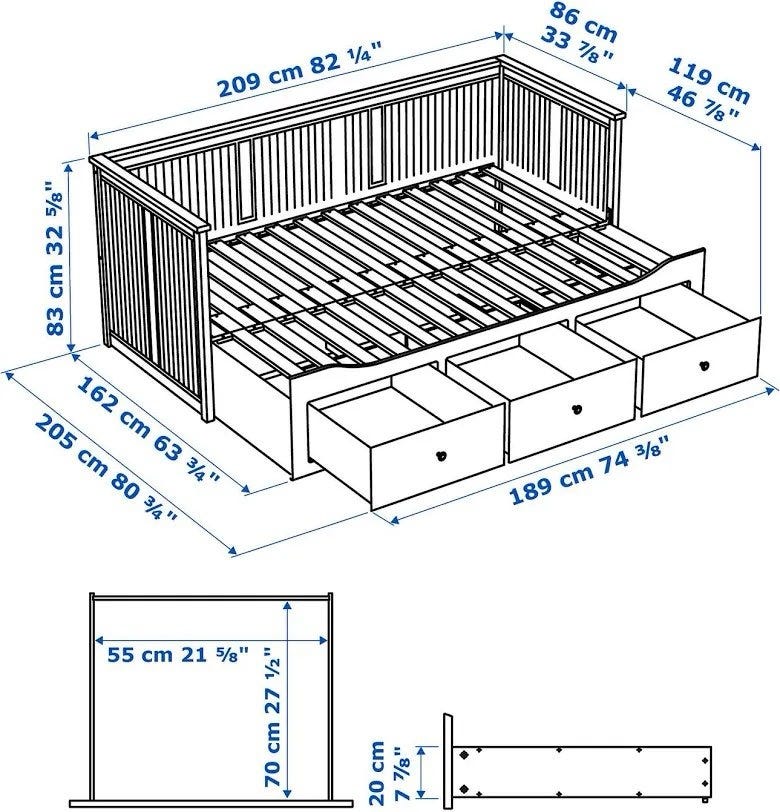 209 cm 82 ¼"

86 cm 33 ⅞"

119 cm 46 ⅞"

83 cm 32 ⅝"

162 cm 63 ¾"

205 cm 80 ¾"

189 cm 74 ⅜"

55 cm 21 ⅝"

70 cm 27 ½"

20 cm 7 ⅞"