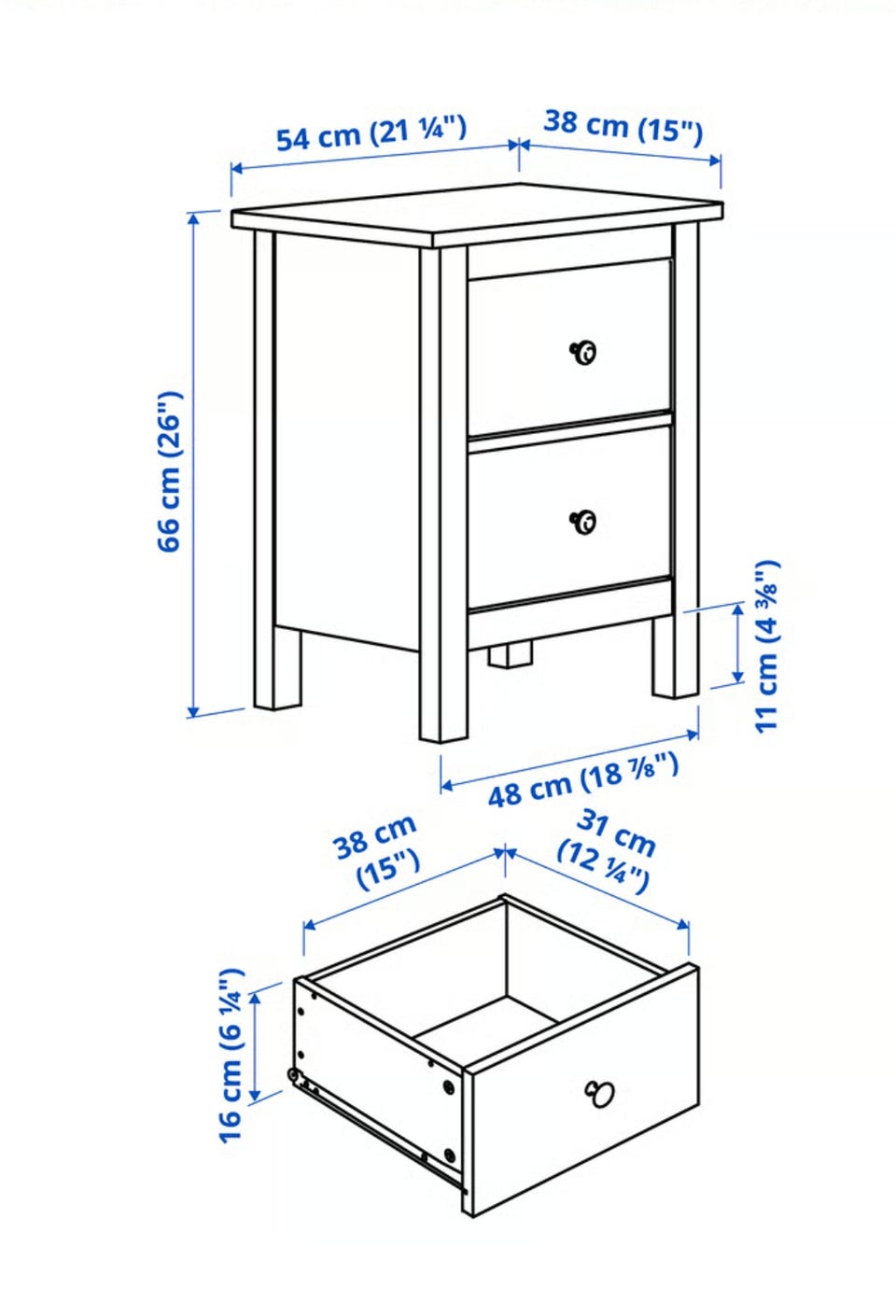 54 cm (21 ¼")
38 cm (15")
66 cm (26")
11 cm (4 ⅜")
48 cm (18 ⅞")
38 cm (15")
31 cm (12 ¼")
16 cm (6 ¼")