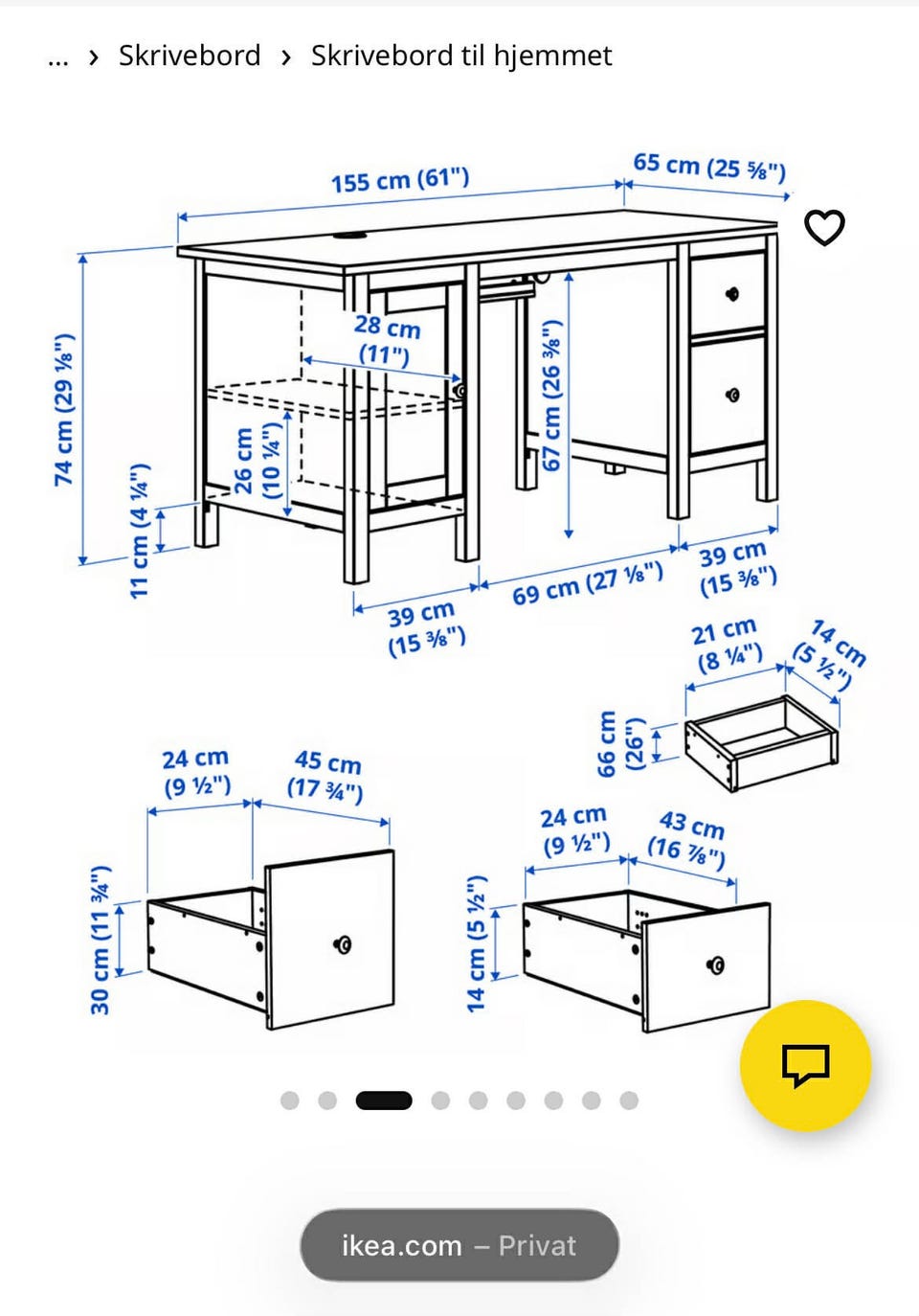 ... › Skrivebord › Skrivebord til hjemmet

155 cm (61")
65 cm (25 ⅝")
74 cm (29 ⅛")
28 cm (11")
67 cm (26 ⅜")
26 cm (10 ¼")
11 cm (4 ¼")
39 cm (15 ⅜")
69 cm (27 ⅛")
39 cm (15 ⅜")
21 cm (8 ¼")
14 cm (5 ½")
66 cm (26")
24 cm (9 ½")
45 cm (17 ¾")
30 cm (11 ¾")
24 cm (9 ½")
43 cm (16 ⅞")
14 cm (5 ½")

ikea.com – Privat