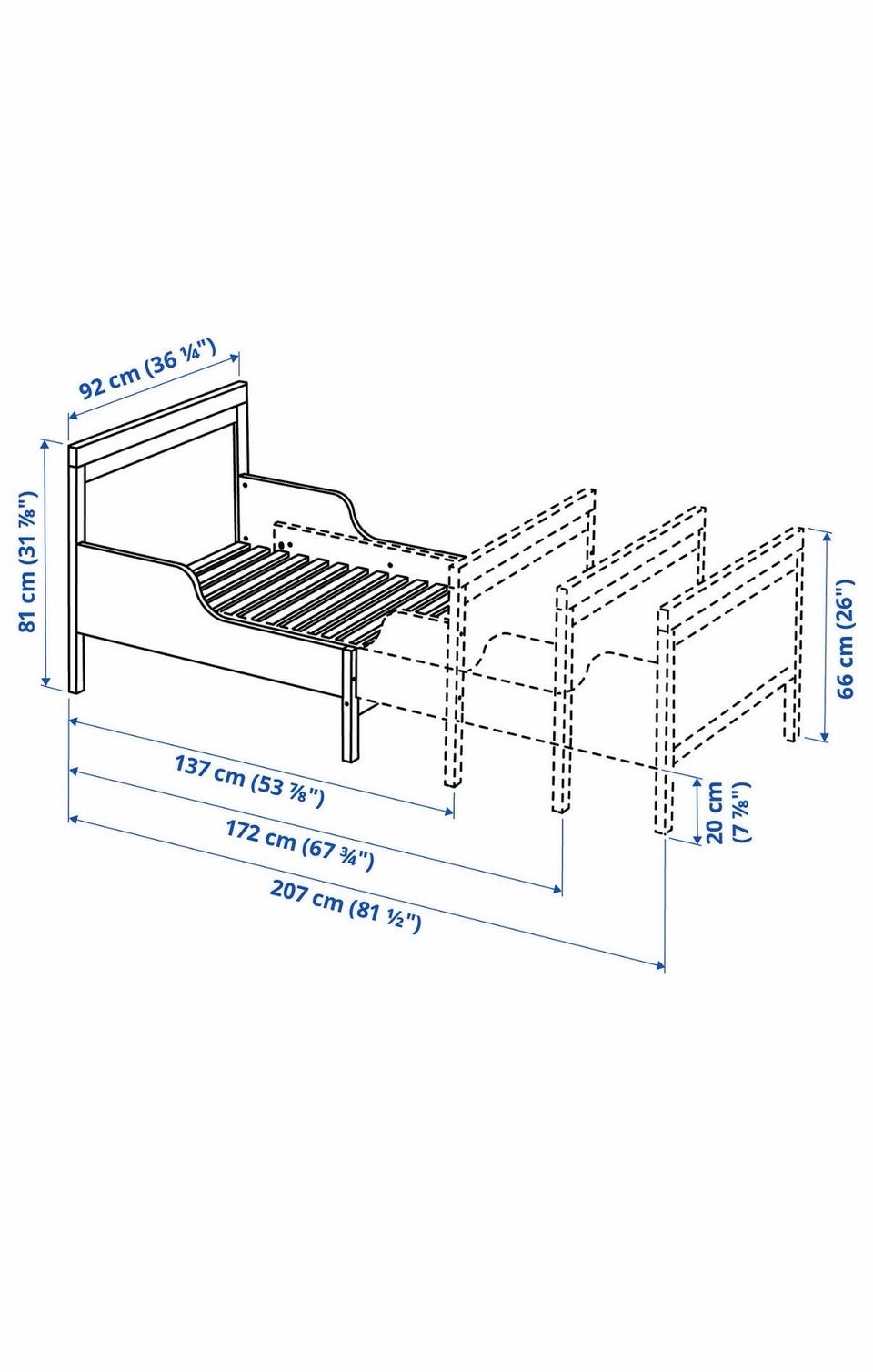 92 cm (36 ¼")

81 cm (31 ⅞")

66 cm (26")

137 cm (53 ⅞")

20 cm (7 ⅞")

172 cm (67 ¾")

207 cm (81 ½")